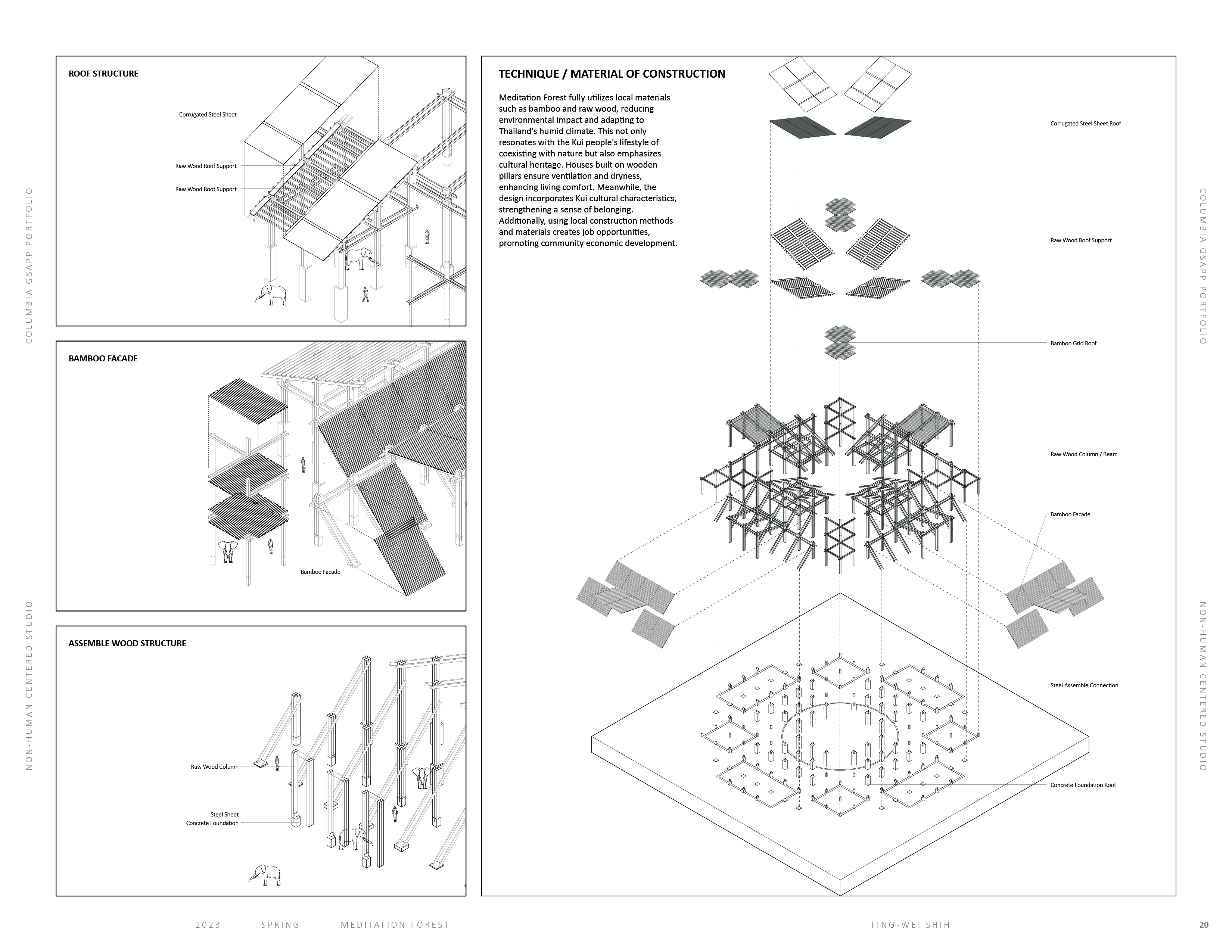 COLUMBIA GSAPP PORTFOLIO

NON-HUMAN CENTERED STUDIO

ROOF STRUCTURE

Corrugated Steel Sheet

Raw Wood Roof Support

Raw Wood Roof Support

BAMBOO FACADE

Bamboo Facade

ASSEMBLE WOOD STRUCTURE

Raw Wood Column

Steel Sheet

Concrete Foundation

TECHNIQUE / MATERIAL OF CONSTRUCTION

Meditation Forest fully utilizes local materials such as bamboo and raw wood, reducing environmental impact and adapting to Thailand's humid climate. This not only resonates with the Kui people's lifestyle of coexisting with nature but also emphasizes cultural heritage. Houses built on wooden pillars ensure ventilation and dryness, enhancing living comfort. Meanwhile, the design incorporates Kui cultural characteristics, strengthening a sense of belonging. Additionally, using local construction methods and materials creates job opportunities, promoting community economic development.

Corrugated Steel Sheet Roof

Raw Wood Roof Support

Bamboo Grid Roof

Raw Wood Column / Beam

Bamboo Facade

Steel Assemble Connection

Concrete Foundation Root

COLUMBIA GSAPP PORTFOLIO

NON-HUMAN CENTERED STUDIO

2023 SPRING MEDITATION FOREST

TING-WEI SHIH

20