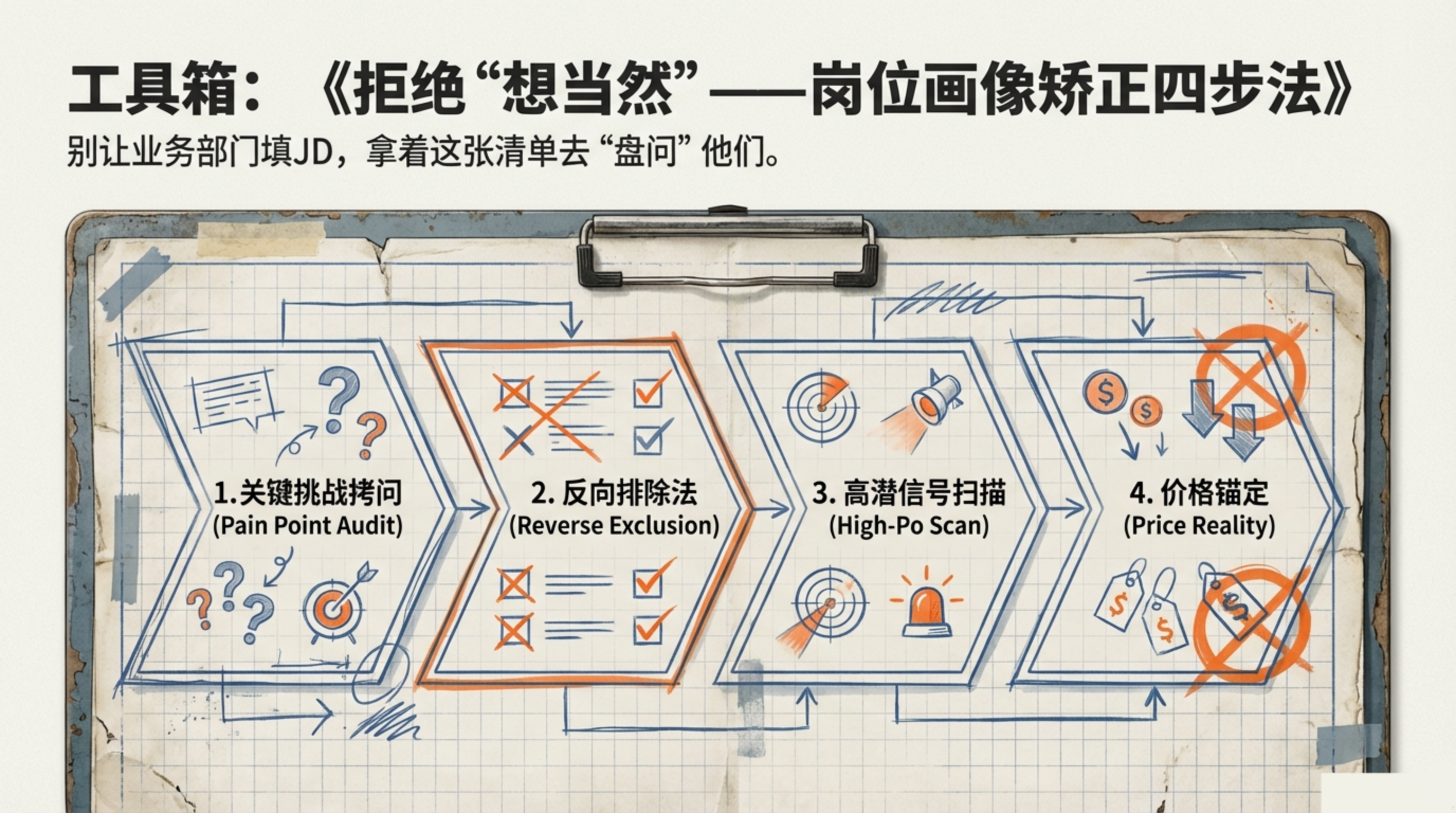 工具箱：《拒绝“想当然”——岗位画像矫正四步法》

别让业务部门填JD，拿着这张清单去“盘问”他们。

1.关键挑战拷问
(Pain Point Audit)

2. 反向排除法
(Reverse Exclusion)

3. 高潜信号扫描
(High-Po Scan)

4. 价格锚定
(Price Reality)