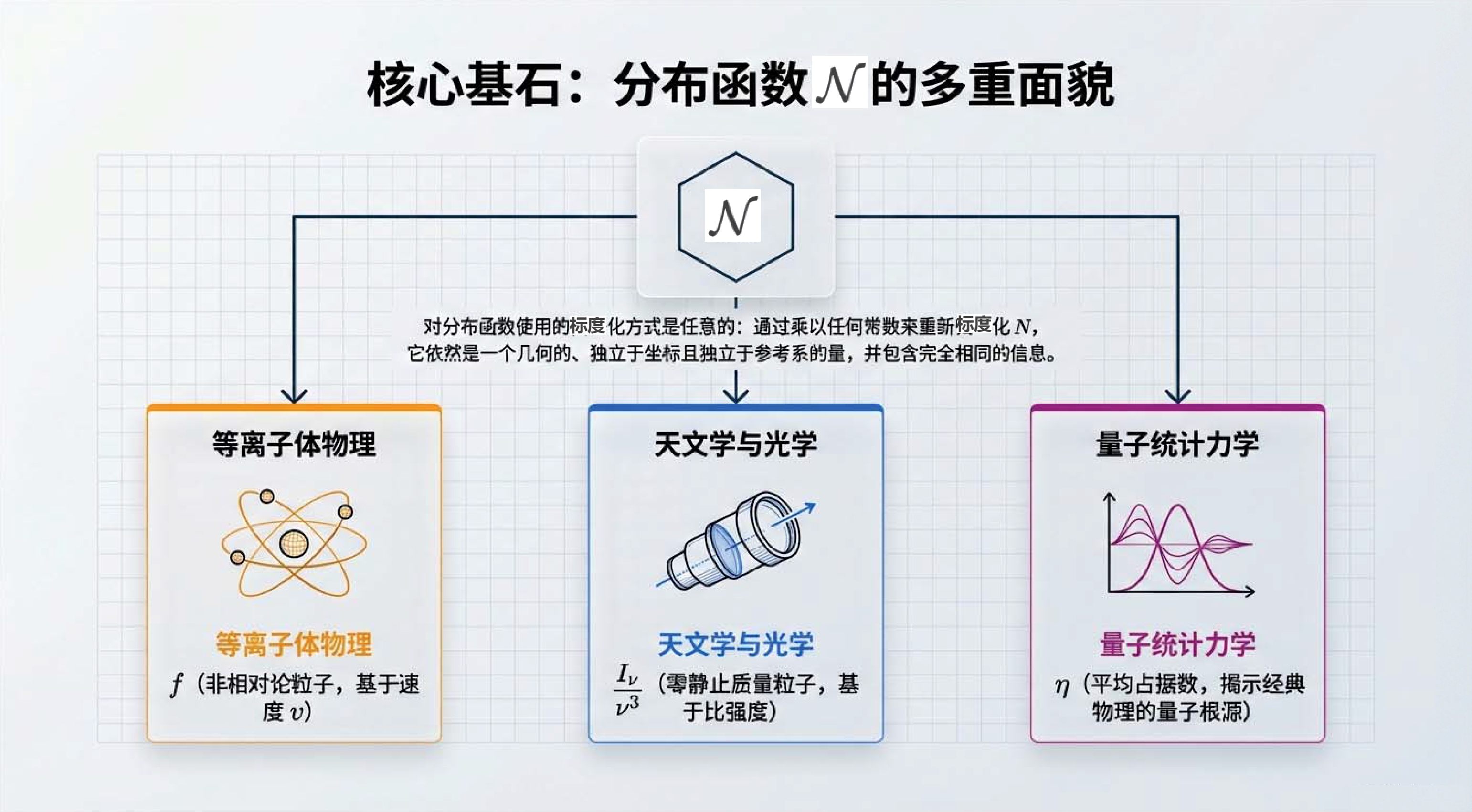 核心基石：分布函数 $\mathcal{N}$ 的多重面貌

$\mathcal{N}$

对分布函数使用的标度化方式是任意的：通过乘以任何常数来重新标度化 $N$，它依然是一个几何的、独立于坐标且独立于参考系的量，并包含完全相同的信息。

等离子体物理

等离子体物理

$f$（非相对论粒子，基于速度 $v$）

天文学与光学

天文学与光学

$\frac{I_\nu}{\nu^3}$（零静止质量粒子，基于比强度）

量子统计力学

量子统计力学

$\eta$（平均占据数，揭示经典物理的量子根源）