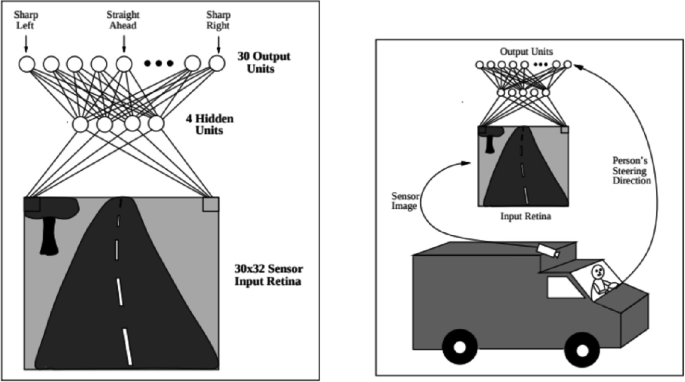 Sharp Left

Straight Ahead

Sharp Right

30 Output Units

4 Hidden Units

30x32 Sensor Input Retina

Output Units

Person's Steering Direction

Sensor Image

Input Retina