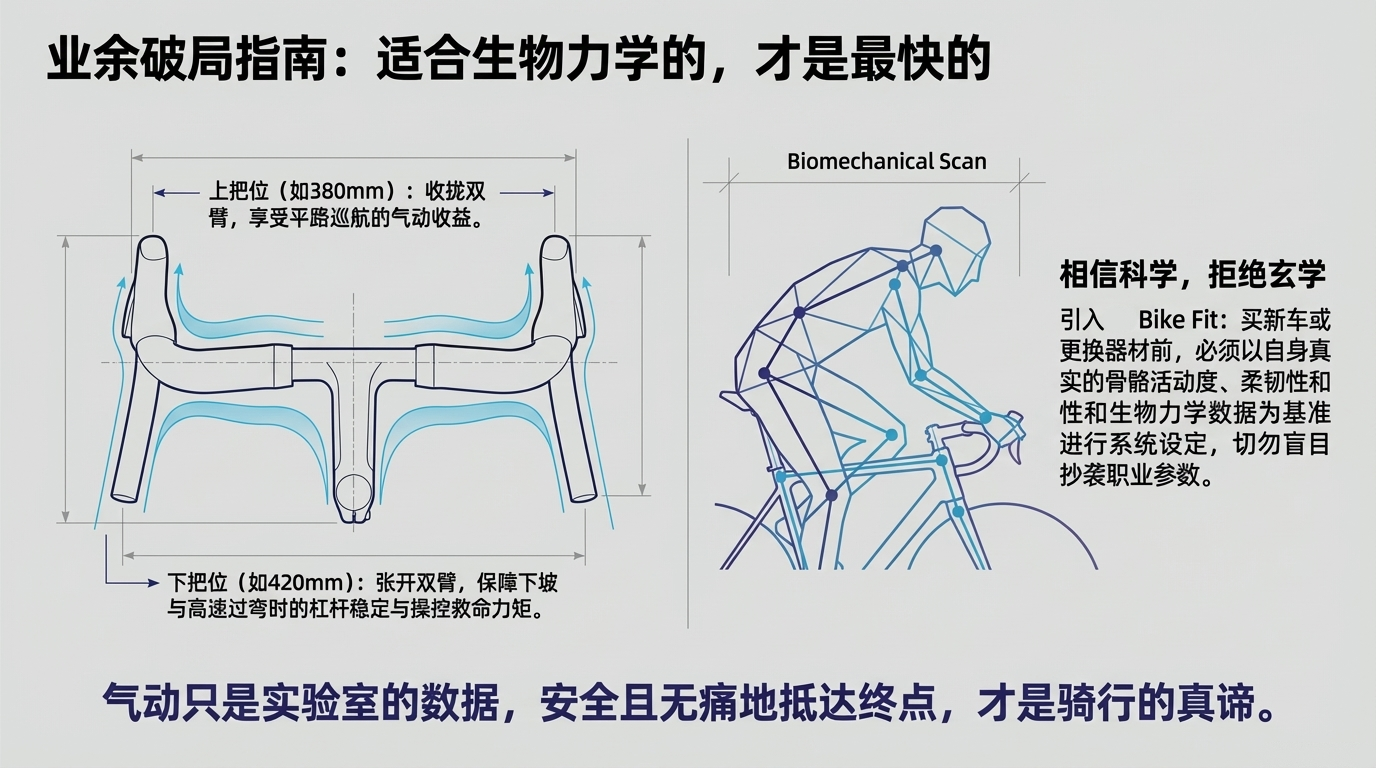 业余破局指南：适合生物力学的，才是最快的

上把位（如380mm）：收拢双臂，享受平路巡航的气动收益。

下把位（如420mm）：张开双臂，保障下坡与高速过弯时的杠杆稳定与操控救命力矩。

Biomechanical Scan

相信科学，拒绝玄学

引入 Bike Fit：买新车或更换器材前，必须以自身真实的骨骼活动度、柔韧性和性和生物力学数据为基准进行系统设定，切勿盲目抄袭职业参数。

气动只是实验室的数据，安全且无痛地抵达终点，才是骑行的真谛。