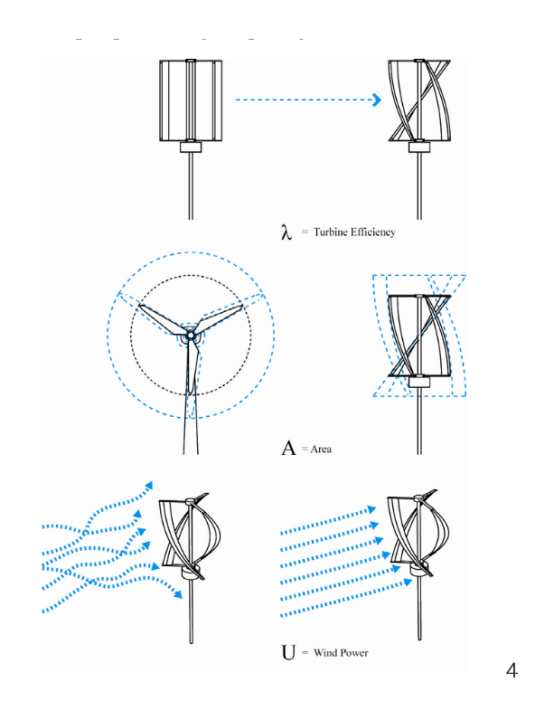 $\lambda$ = Turbine Efficiency

A = Area

U = Wind Power

4