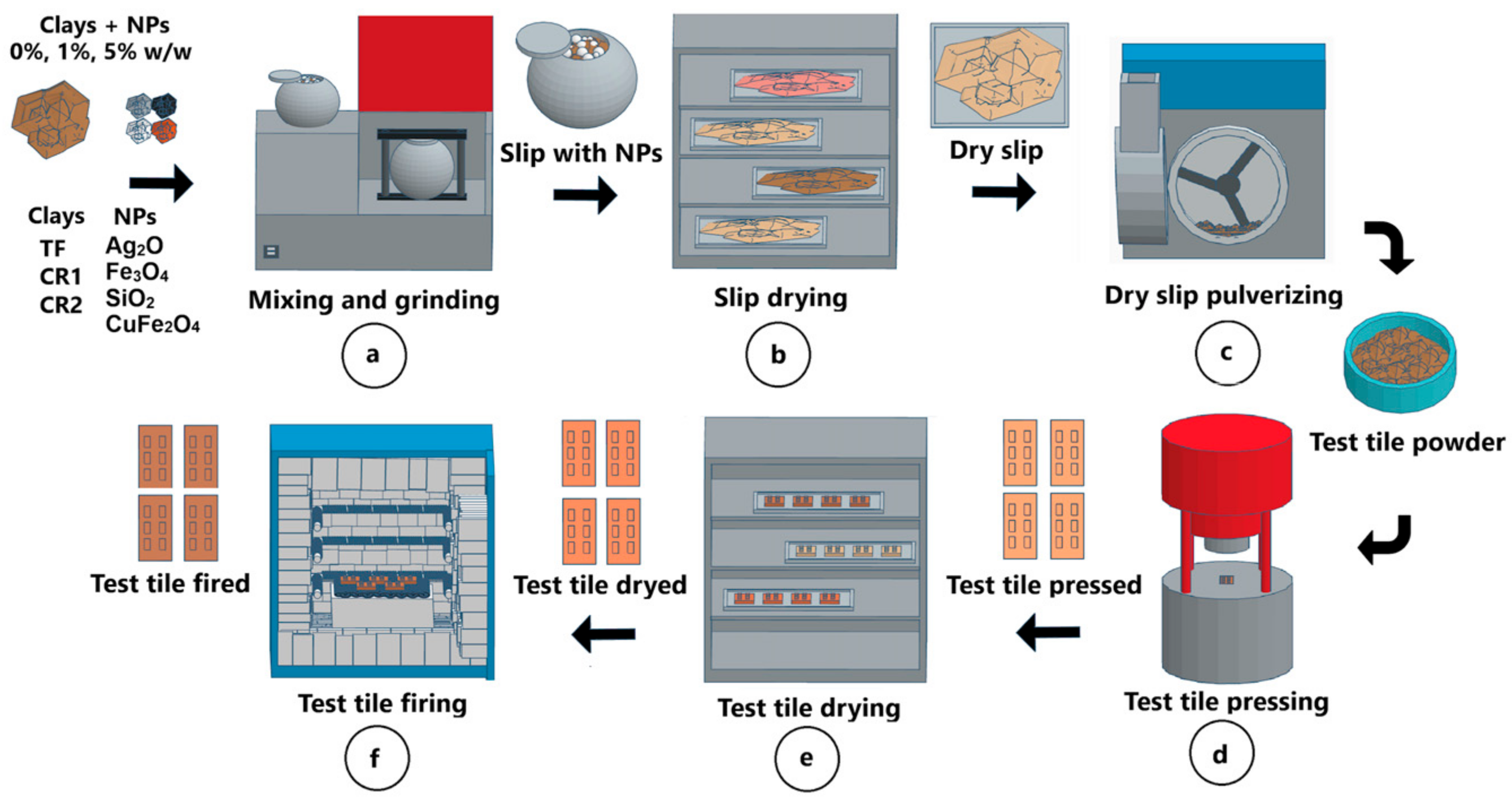 Clays + NPs
0%, 1%, 5% w/w

Clays
TF
CR1
CR2

NPs
$Ag_2O$
$Fe_3O_4$
$SiO_2$
$CuFe_2O_4$

Mixing and grinding
a

Slip with NPs

Slip drying
b

Dry slip

Dry slip pulverizing
c

Test tile powder

Test tile pressing
d

Test tile pressed

Test tile drying
e

Test tile dryed

Test tile firing
f

Test tile fired