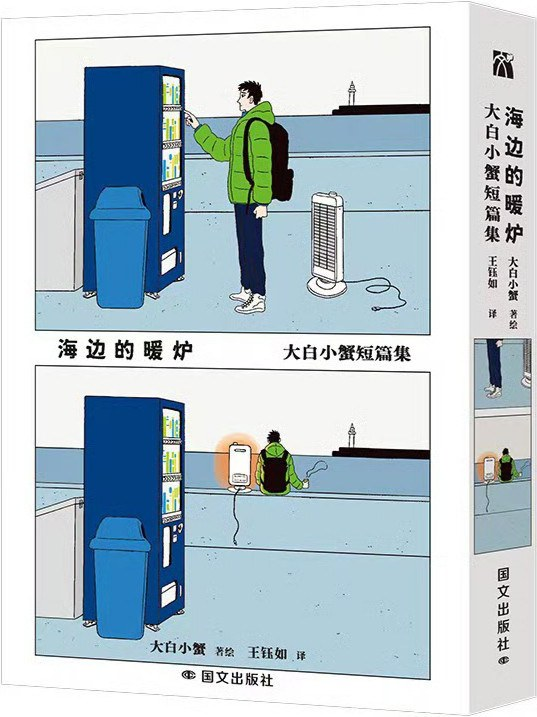 海边的暖炉

大白小蟹短篇集

大白小蟹 著绘 王钰如 译

国文出版社

海边的暖炉

大白小蟹短篇集

大白小蟹 著绘

王钰如 译

国文出版社