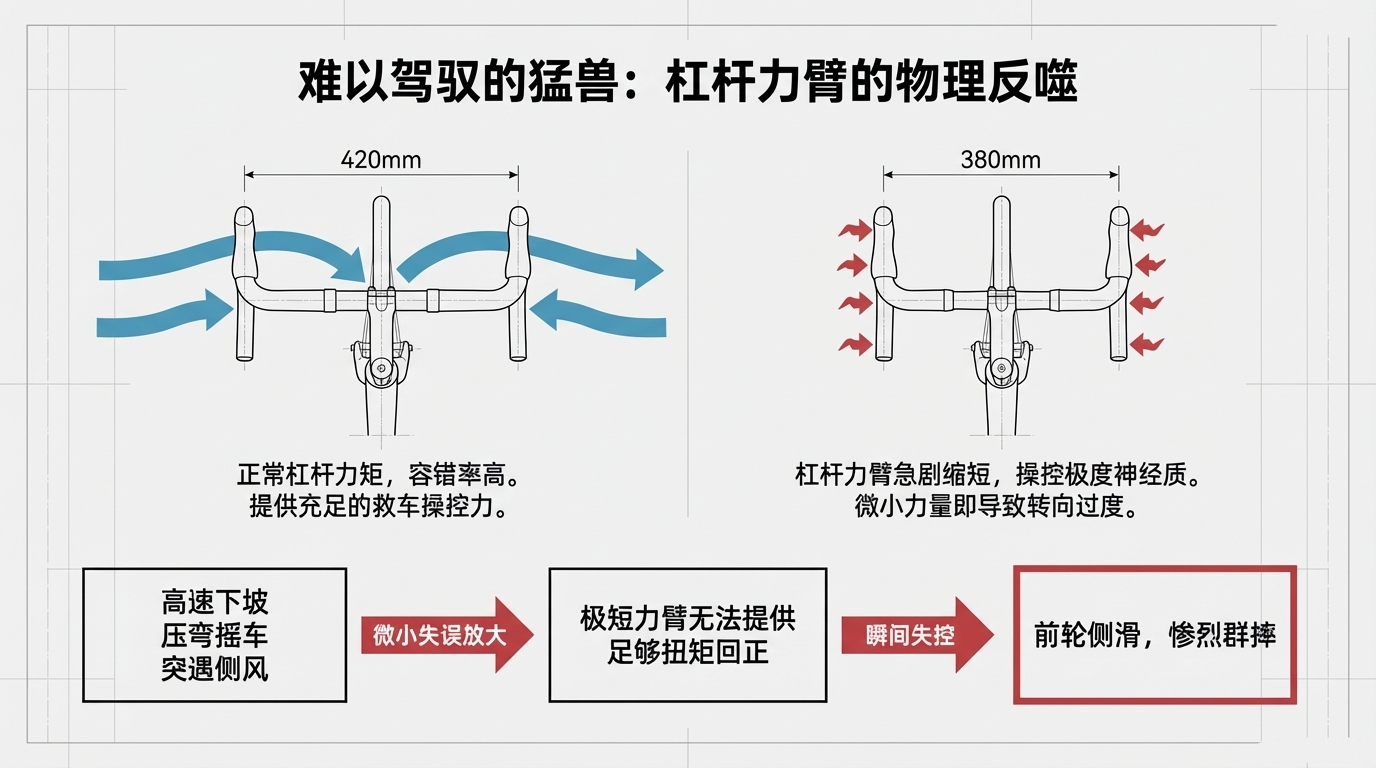 难以驾驭的猛兽：杠杆力臂的物理反噬

420mm

正常杠杆力矩，容错率高。
提供充足的救车操控力。

380mm

杠杆力臂急剧缩短，操控极度神经质。
微小力量即导致转向过度。

高速下坡
压弯摇车
突遇侧风

微小失误放大

极短力臂无法提供
足够扭矩回正

瞬间失控

前轮侧滑，惨烈群摔