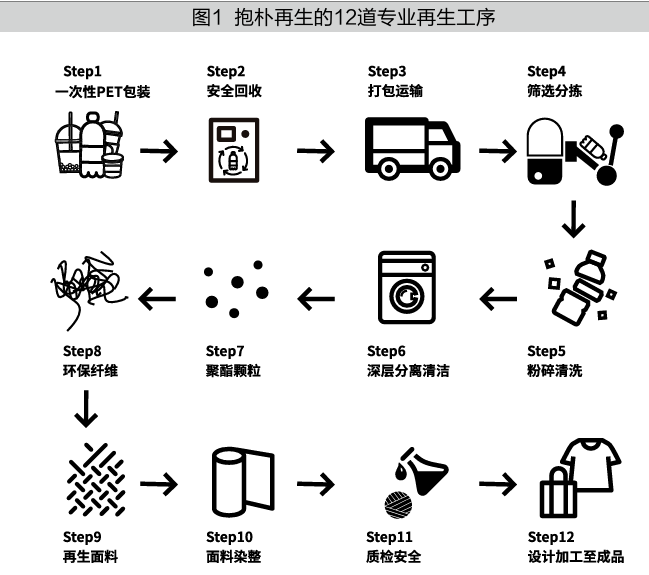 图1 抱朴再生的12道专业再生工序

Step1
一次性PET包装

Step2
安全回收

Step3
打包运输

Step4
筛选分拣

Step5
粉碎清洗

Step6
深层分离清洁

Step7
聚酯颗粒

Step8
环保纤维

Step9
再生面料

Step10
面料染整

Step11
质检安全

Step12
设计加工至成品