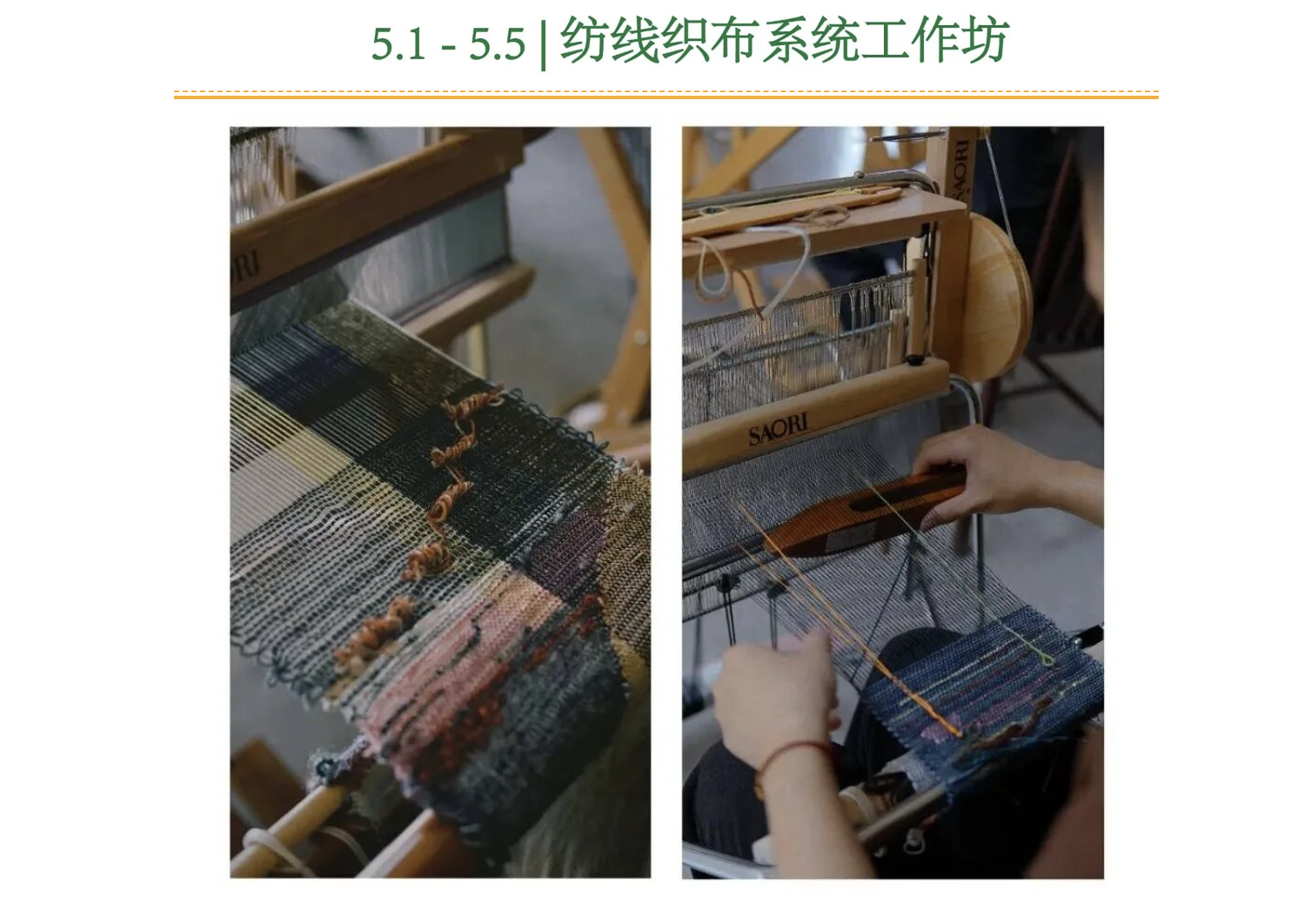 5.1 - 5.5 | 纺线织布系统工作坊

SAORI

SAORI

SAORI