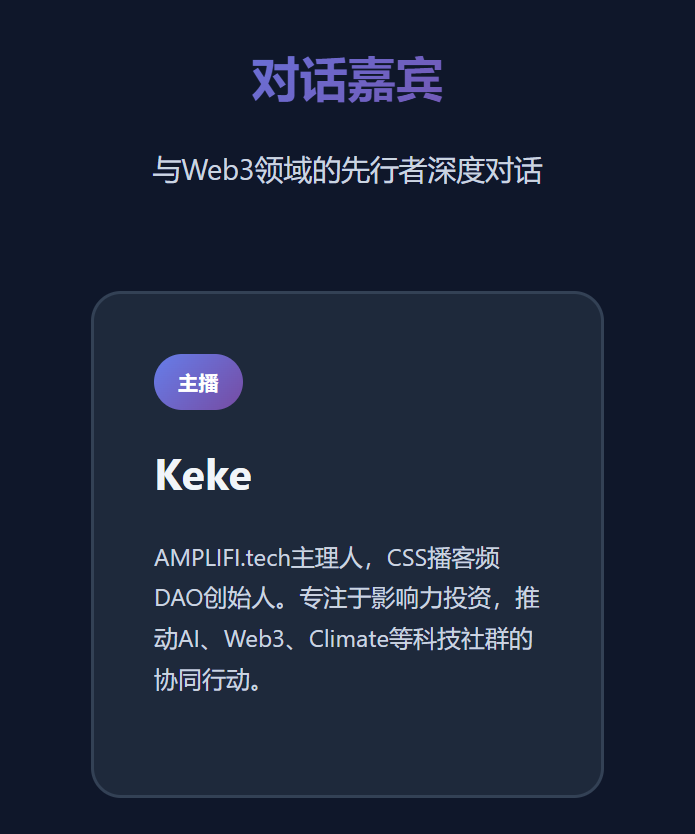 对话嘉宾

与Web3领域的先行者深度对话

主播

Keke

AMPLIFI.tech主理人，CSS播客频DAO创始人。专注于影响力投资，推动AI、Web3、Climate等科技社群的协同行动。