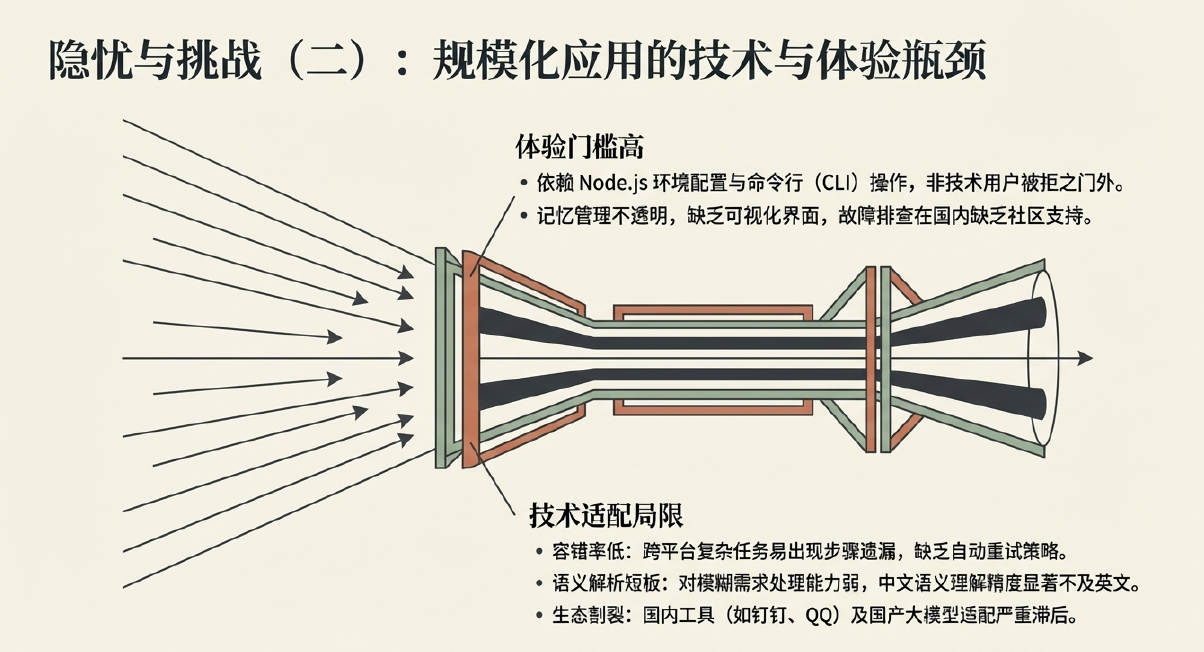 隐忧与挑战（二）：规模化应用的技术与体验瓶颈

体验门槛高

• 依赖 Node.js 环境配置与命令行（CLI）操作，非技术用户被拒之门外。
• 记忆管理不透明，缺乏可视化界面，故障排查在国内缺乏社区支持。

技术适配局限

• 容错率低：跨平台复杂任务易出现步骤遗漏，缺乏自动重试策略。
• 语义解析短板：对模糊需求处理能力弱，中文语义理解精度显著不及英文。
• 生态割裂：国内工具（如钉钉、QQ）及国产大模型适配严重滞后。