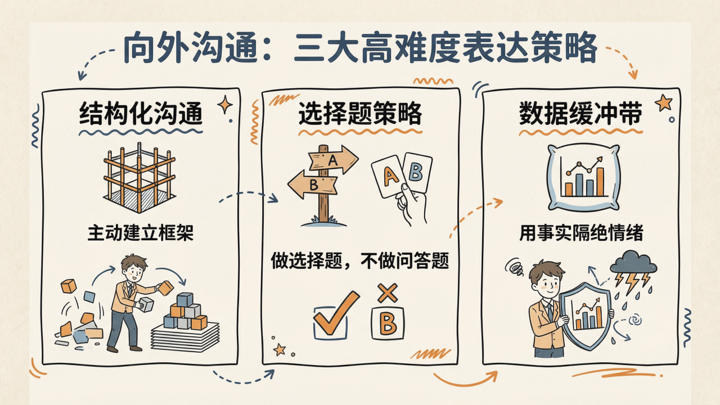 向外沟通：三大高难度表达策略

结构化沟通

主动建立框架

选择题策略

A
B
A B

做选择题，不做问答题

B

数据缓冲带

用事实隔绝情绪