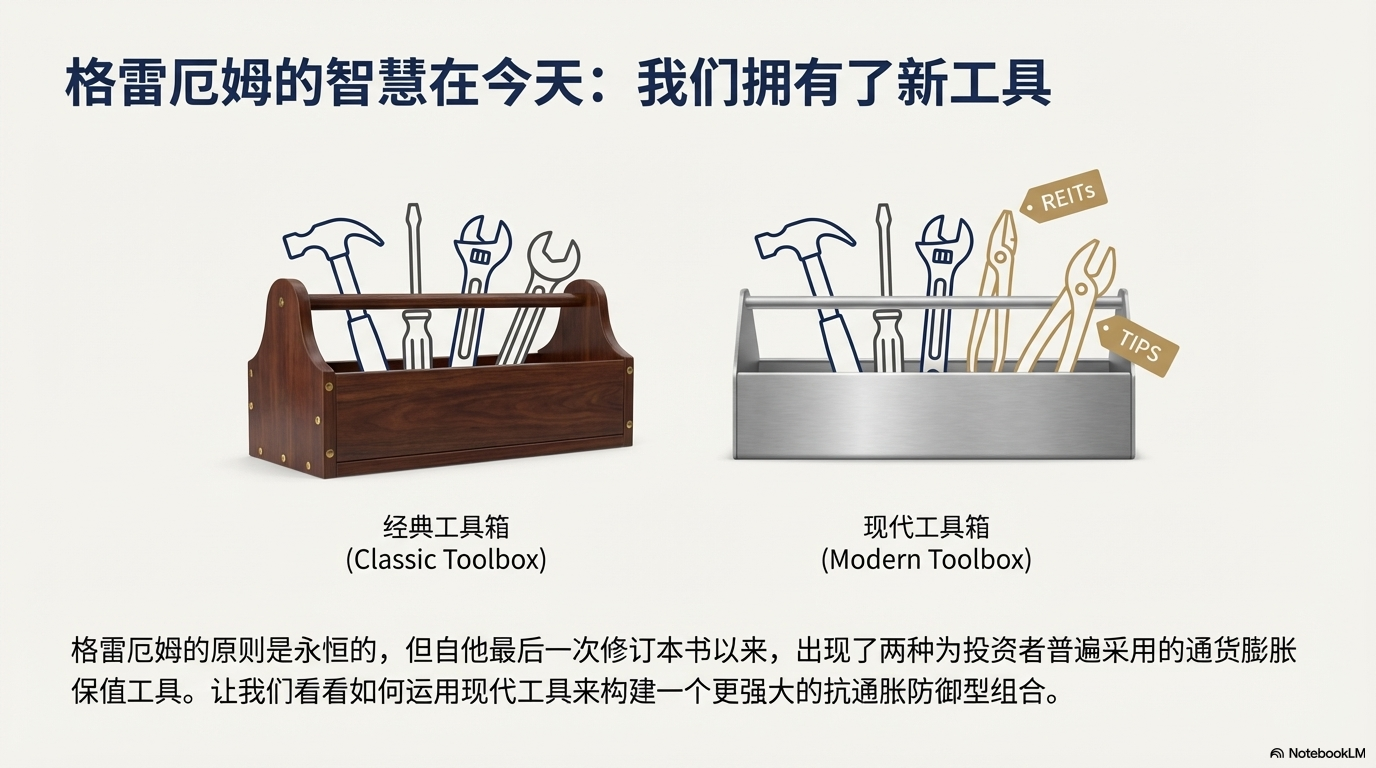 格雷厄姆的智慧在今天：我们拥有了新工具

REITs

TIPS

经典工具箱
(Classic Toolbox)

现代工具箱
(Modern Toolbox)

格雷厄姆的原则是永恒的，但自他最后一次修订本书以来，出现了两种为投资者普遍采用的通货膨胀保值工具。让我们看看如何运用现代工具来构建一个更强大的抗通胀防御型组合。

NotebookLM