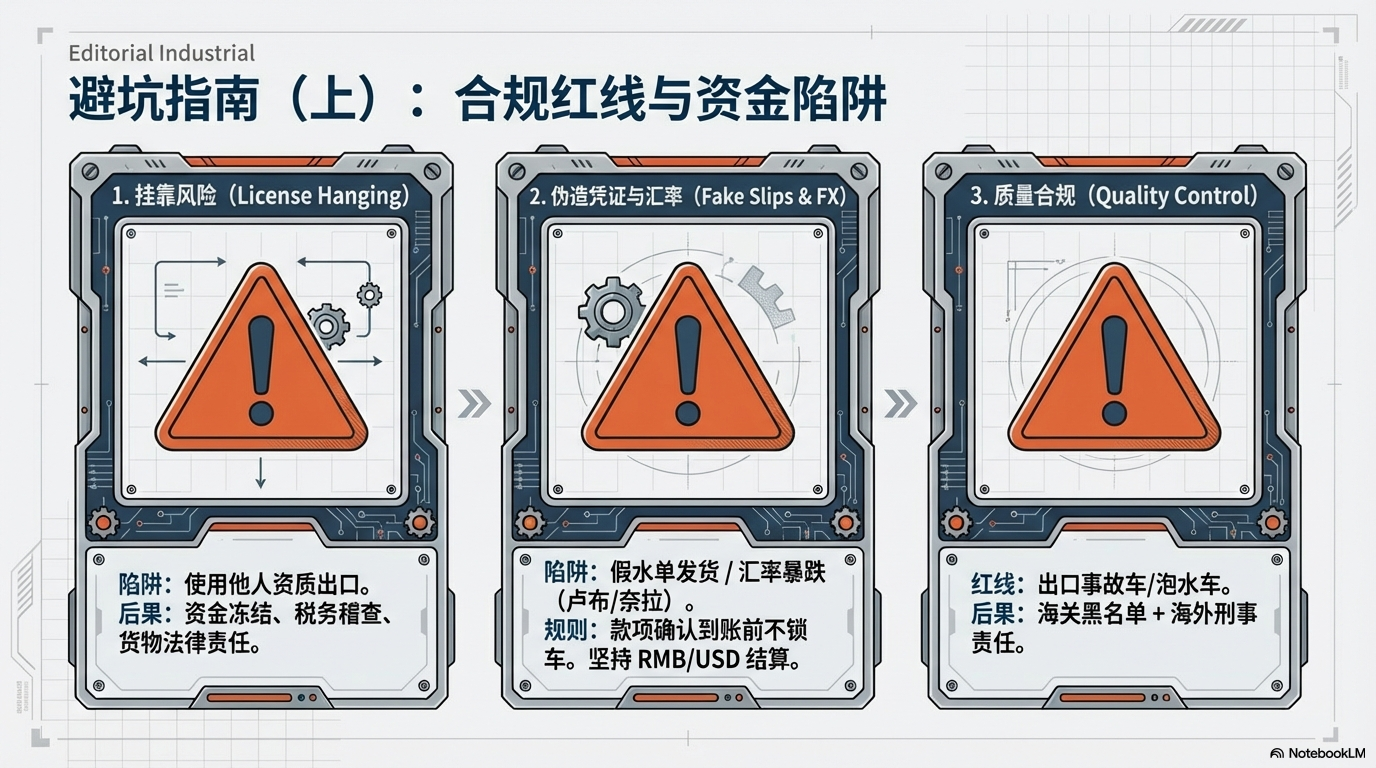 Editorial Industrial

避坑指南（上）：合规红线与资金陷阱

1. 挂靠风险（License Hanging）

陷阱：使用他人资质出口。
后果：资金冻结、税务稽查、货物法律责任。

2. 伪造凭证与汇率（Fake Slips & FX）

陷阱：假水单发货 / 汇率暴跌（卢布/奈拉）。
规则：款项确认到账前不锁车。坚持 RMB/USD 结算。

3. 质量合规（Quality Control）

红线：出口事故车/泡水车。
后果：海关黑名单 + 海外刑事责任。

NotebookLM