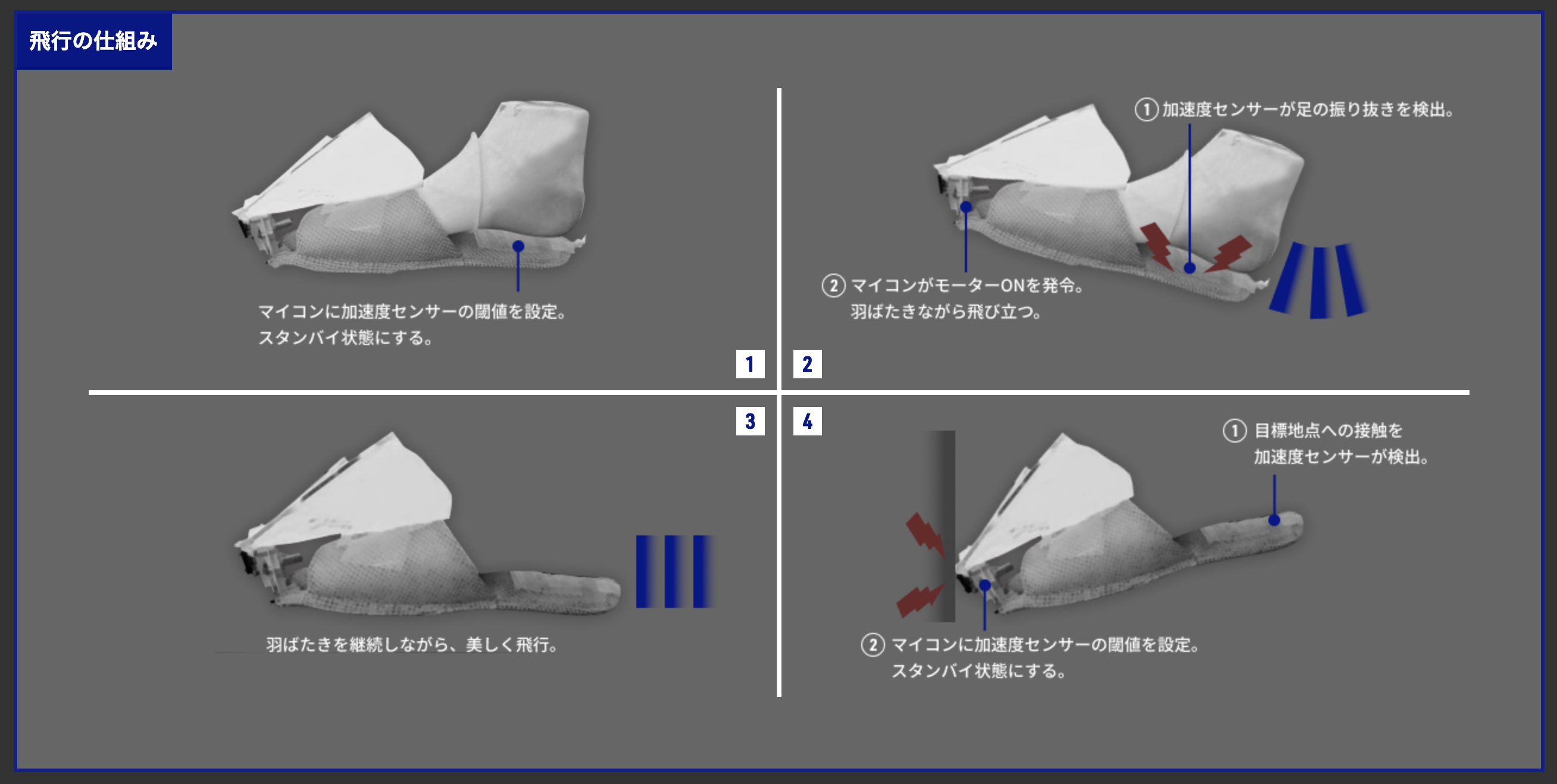 飛行の仕組み

マイコンに加速度センサーの閾値を設定。
スタンバイ状態にする。

1

① 加速度センサーが足の振り抜きを検出。

② マイコンがモーターONを発令。
羽ばたきながら飛び立つ。

2

3

羽ばたきを継続しながら、美しく飛行。

4

① 目標地点への接触を
加速度センサーが検出。

② マイコンに加速度センサーの閾値を設定。
スタンバイ状態にする。