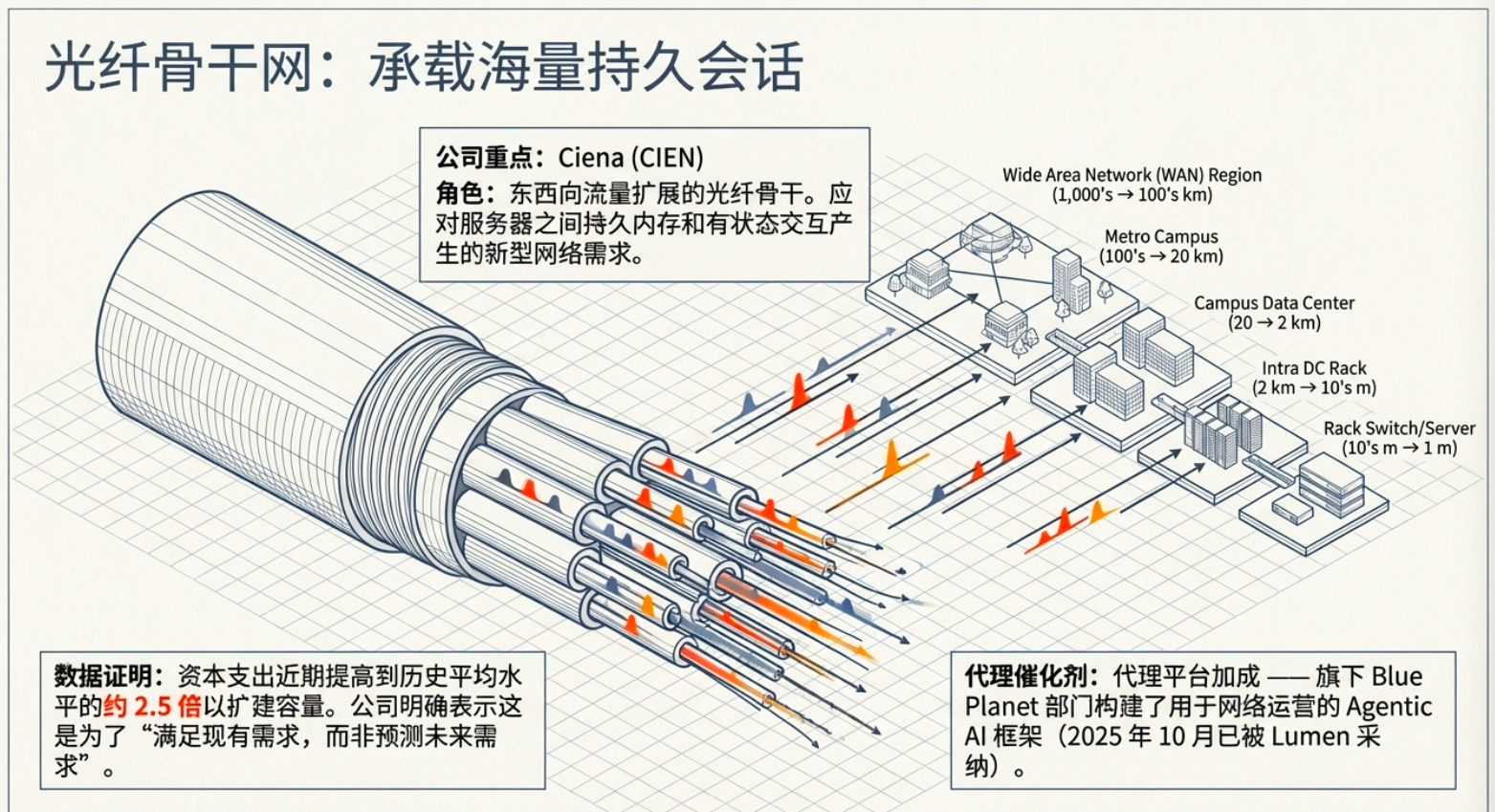 光纤骨干网：承载海量持久会话

公司重点：Ciena (CIEN)
角色：东西向流量扩展的光纤骨干。应对服务器之间持久内存和有状态交互产生的新型网络需求。

Wide Area Network (WAN) Region
(1,000's → 100's km)

Metro Campus
(100's → 20 km)

Campus Data Center
(20 → 2 km)

Intra DC Rack
(2 km → 10's m)

Rack Switch/Server
(10's m → 1 m)

数据证明：资本支出近期提高到历史平均水平的约 2.5 倍以扩建容量。公司明确表示这是为了“满足现有需求，而非预测未来需求”。

代理催化剂：代理平台加成 —— 旗下 Blue Planet 部门构建了用于网络运营的 Agentic AI 框架（2025 年 10 月已被 Lumen 采纳）。