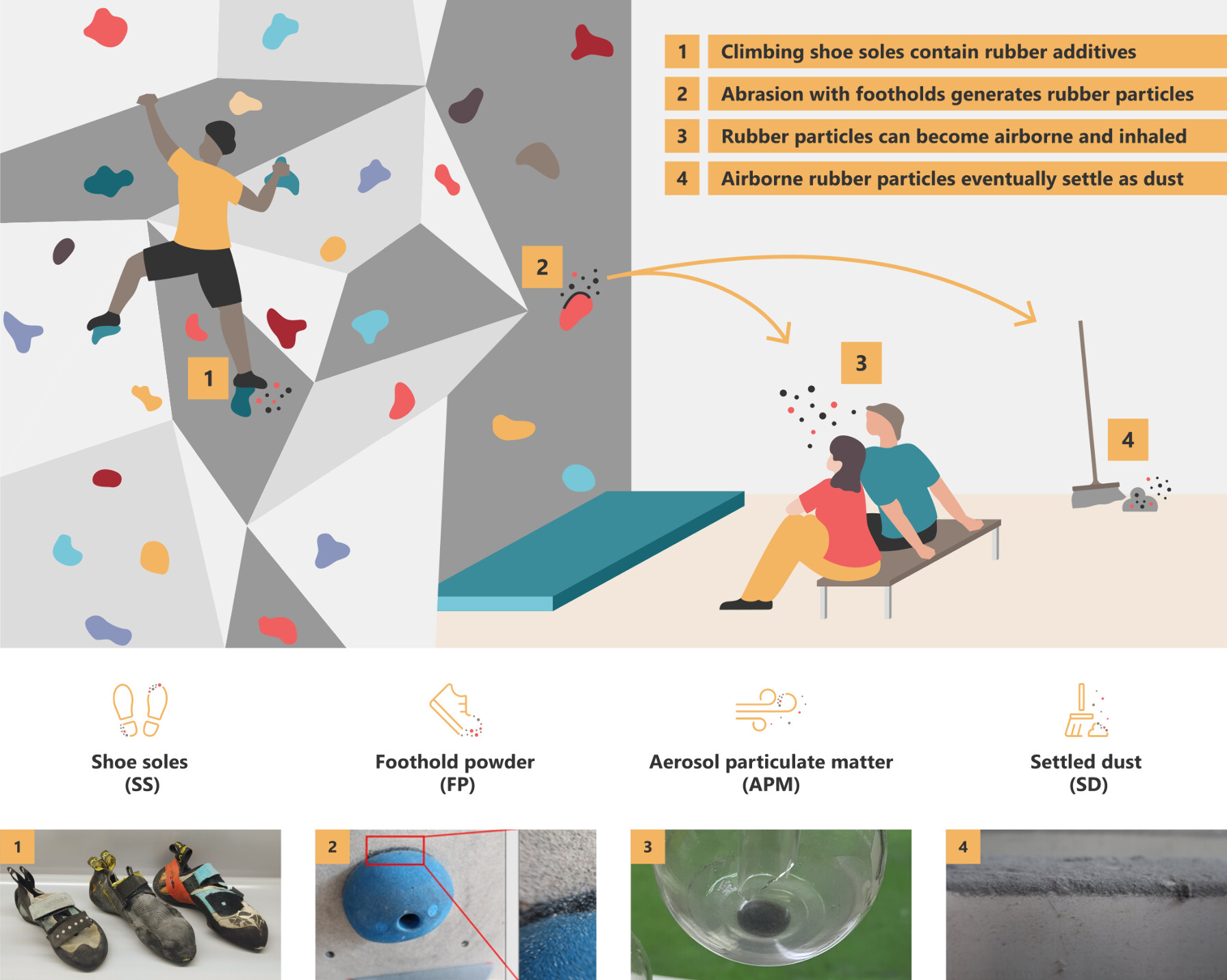 1 Climbing shoe soles contain rubber additives
2 Abrasion with footholds generates rubber particles
3 Rubber particles can become airborne and inhaled
4 Airborne rubber particles eventually settle as dust

1

2

3

4

Shoe soles (SS)

Foothold powder (FP)

Aerosol particulate matter (APM)

Settled dust (SD)

1

2

3

4