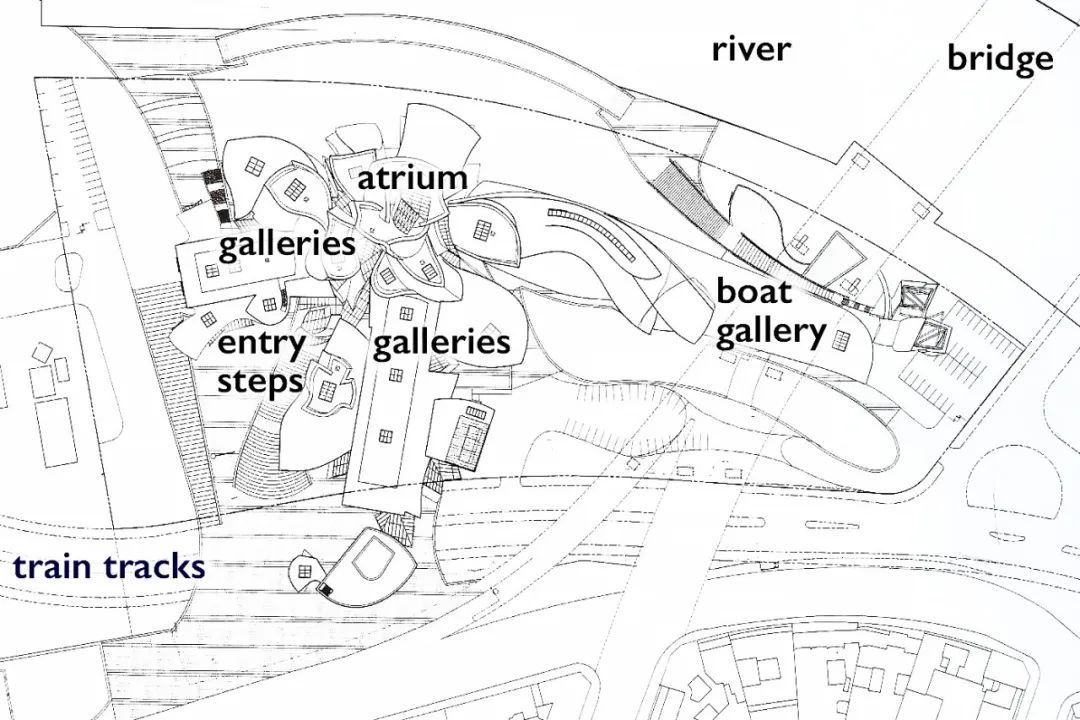 river

bridge

atrium

galleries

boat gallery

entry steps

galleries

train tracks