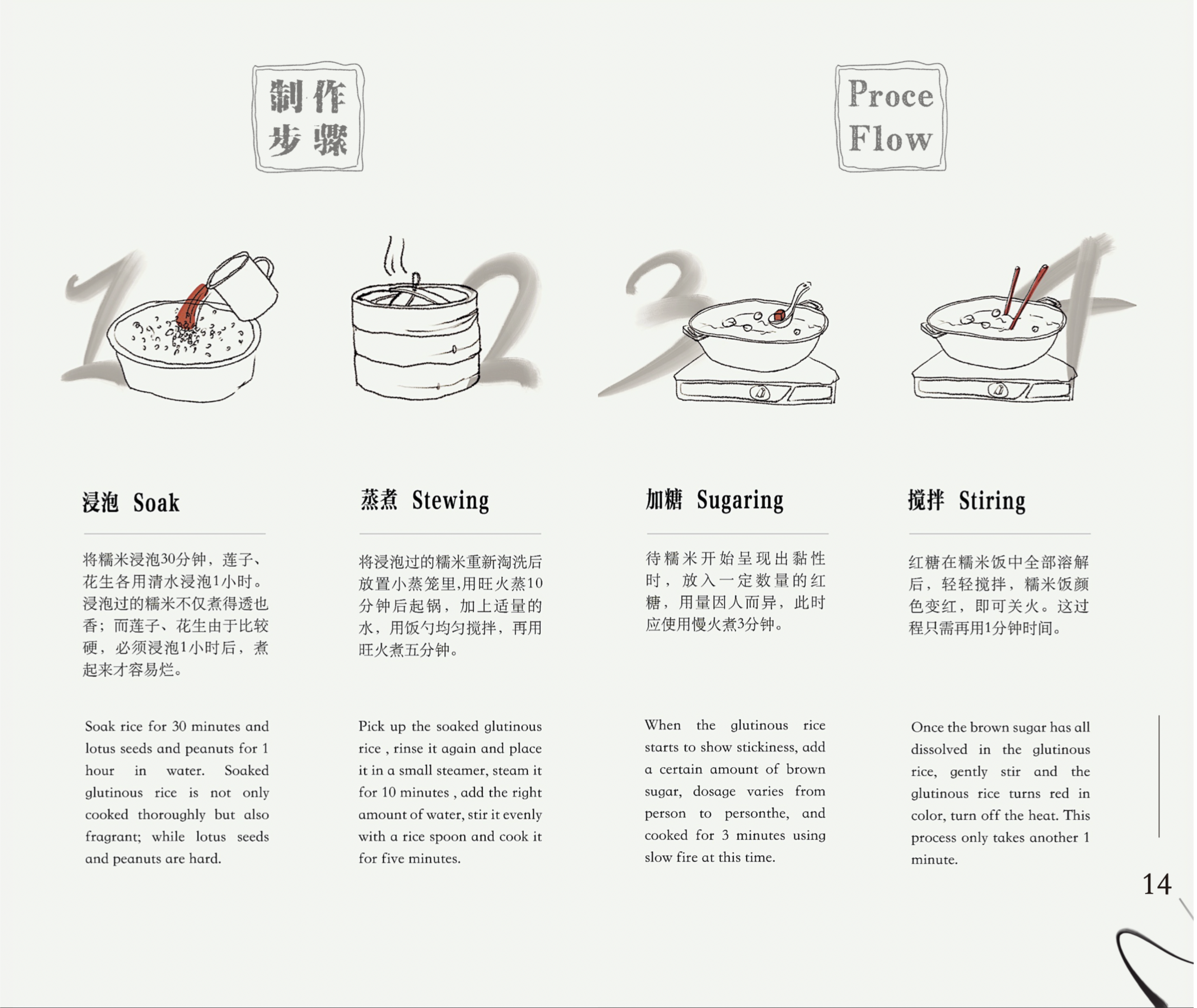 制作步骤

Proce Flow

1

2

3

4

浸泡 Soak

将糯米浸泡30分钟，莲子、花生各用清水浸泡1小时。浸泡过的糯米不仅煮得透也香；而莲子、花生由于比较硬，必须浸泡1小时后，煮起来才容易烂。

Soak rice for 30 minutes and lotus seeds and peanuts for 1 hour in water. Soaked glutinous rice is not only cooked thoroughly but also fragrant; while lotus seeds and peanuts are hard.

蒸煮 Stewing

将浸泡过的糯米重新淘洗后放置小蒸笼里,用旺火蒸10分钟后起锅，加上适量的水，用饭勺均匀搅拌，再用旺火煮五分钟。

Pick up the soaked glutinous rice , rinse it again and place it in a small steamer, steam it for 10 minutes , add the right amount of water, stir it evenly with a rice spoon and cook it for five minutes.

加糖 Sugaring

待糯米开始呈现出黏性时，放入一定数量的红糖，用量因人而异，此时应使用慢火煮3分钟。

When the glutinous rice starts to show stickiness, add a certain amount of brown sugar, dosage varies from person to personthe, and cooked for 3 minutes using slow fire at this time.

搅拌 Stiring

红糖在糯米饭中全部溶解后，轻轻搅拌，糯米饭颜色变红，即可关火。这过程只需再用1分钟时间。

Once the brown sugar has all dissolved in the glutinous rice, gently stir and the glutinous rice turns red in color, turn off the heat. This process only takes another 1 minute.

14