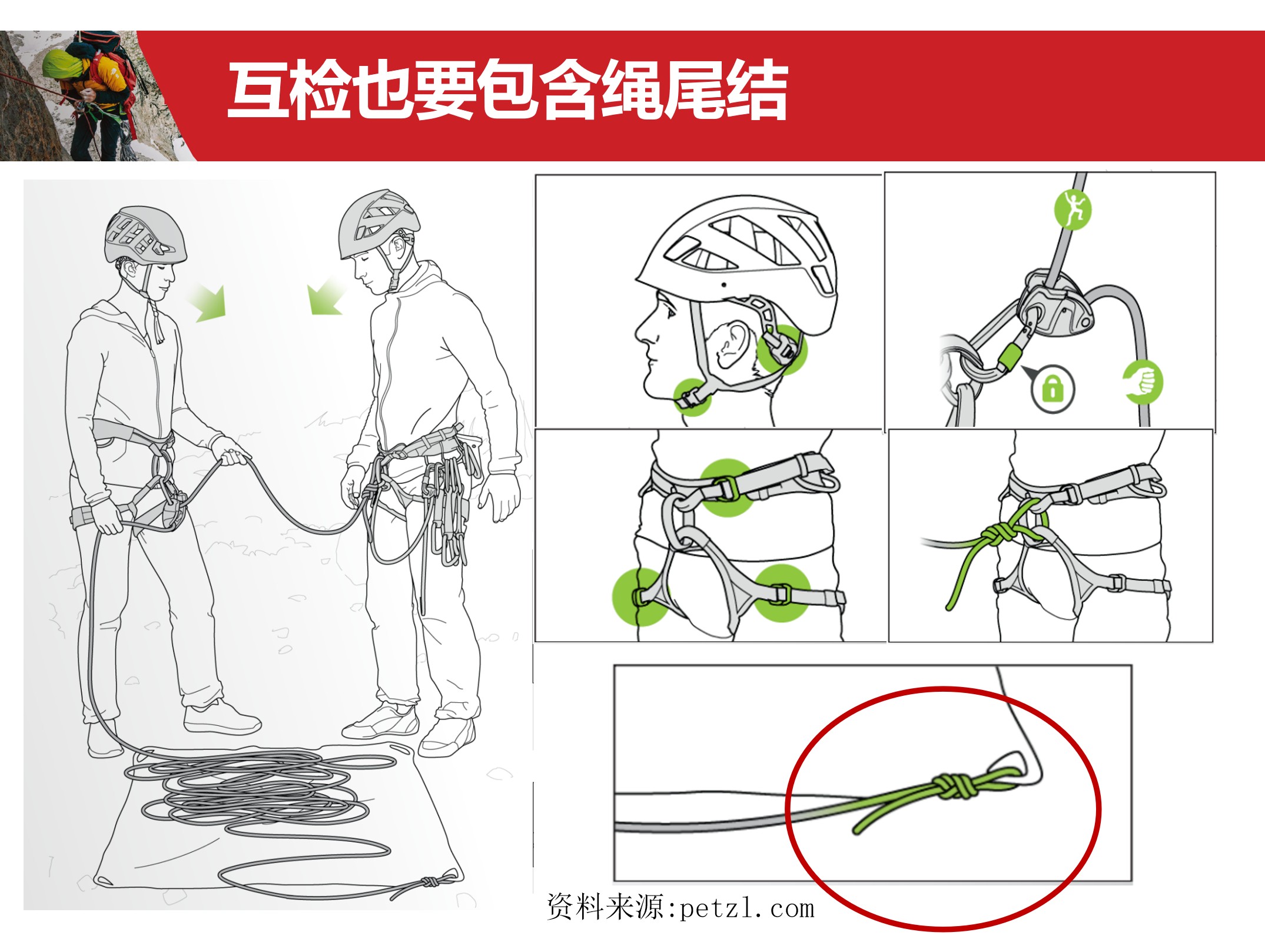 互检也要包含绳尾结

资料来源:petzl.com