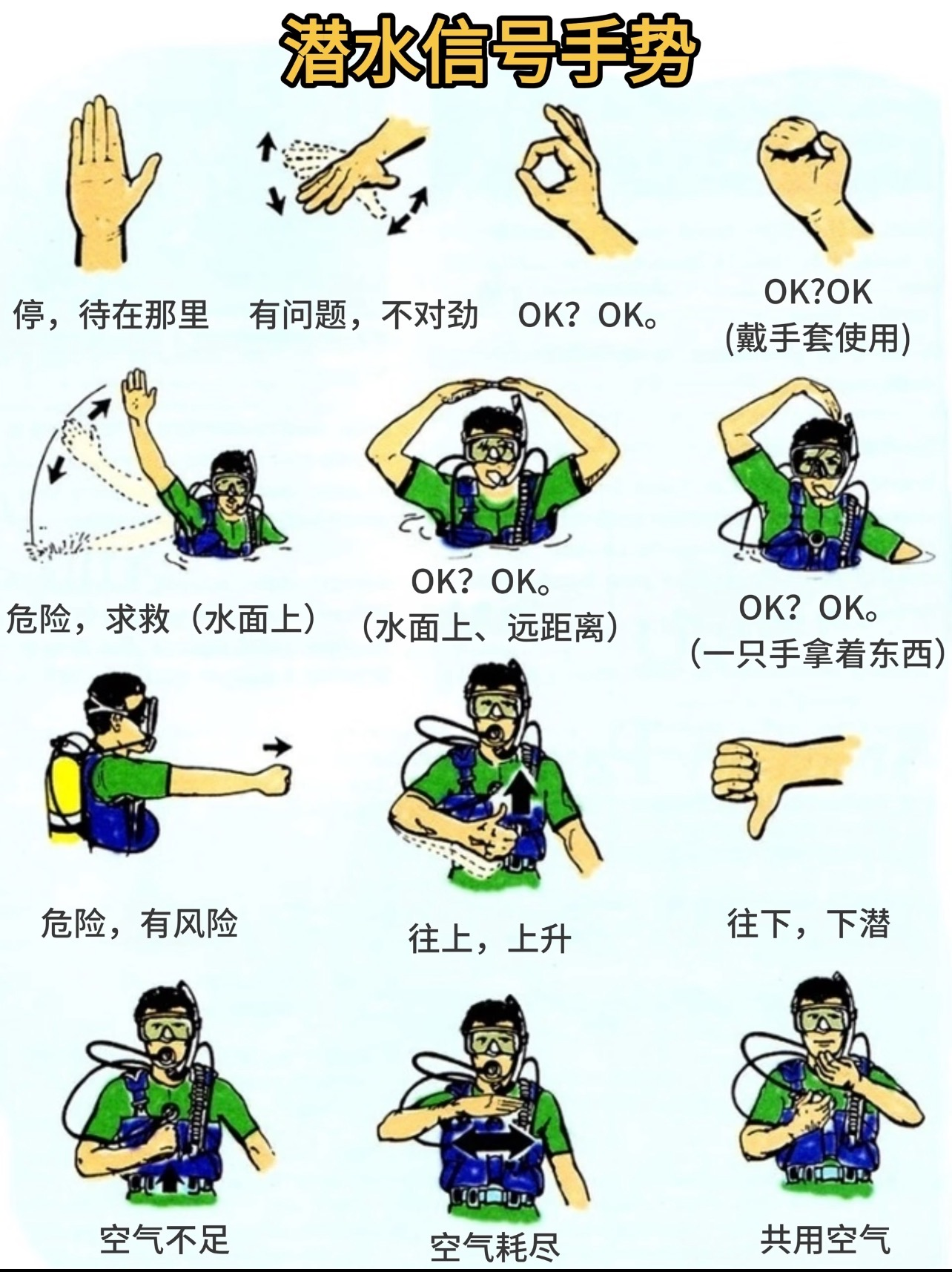 潜水信号手势

停，待在那里

有问题，不对劲

OK？OK。

OK?OK
(戴手套使用)

危险，求救（水面上）

OK？OK。
（水面上、远距离）

OK？OK。
（一只手拿着东西）

危险，有风险

往上，上升

往下，下潜

空气不足

空气耗尽

共用空气