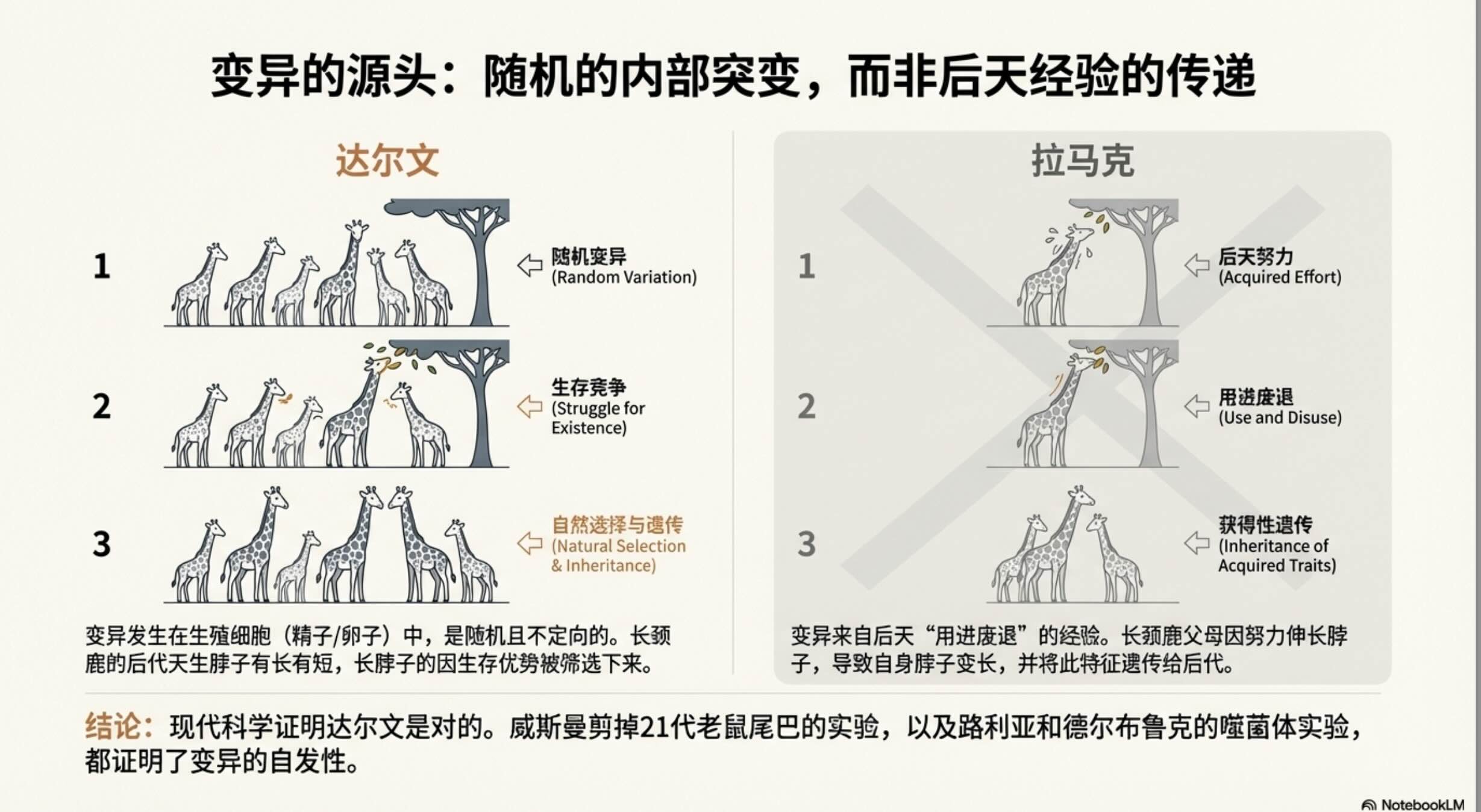 变异的源头：随机的内部突变，而非后天经验的传递

达尔文

1

随机变异
(Random Variation)

2

生存竞争
(Struggle for Existence)

3

自然选择与遗传
(Natural Selection & Inheritance)

变异发生在生殖细胞（精子/卵子）中，是随机且不定向的。长颈鹿的后代天生脖子有长有短，长脖子的因生存优势被筛选下来。

拉马克

1

后天努力
(Acquired Effort)

2

用进废退
(Use and Disuse)

3

获得性遗传
(Inheritance of Acquired Traits)

变异来自后天“用进废退”的经验。长颈鹿父母因努力伸长脖子，导致自身脖子变长，并将此特征遗传给后代。

结论：现代科学证明达尔文是对的。威斯曼剪掉21代老鼠尾巴的实验，以及路利亚和德尔布鲁克的噬菌体实验，都证明了变异的自发性。

NotebookLM