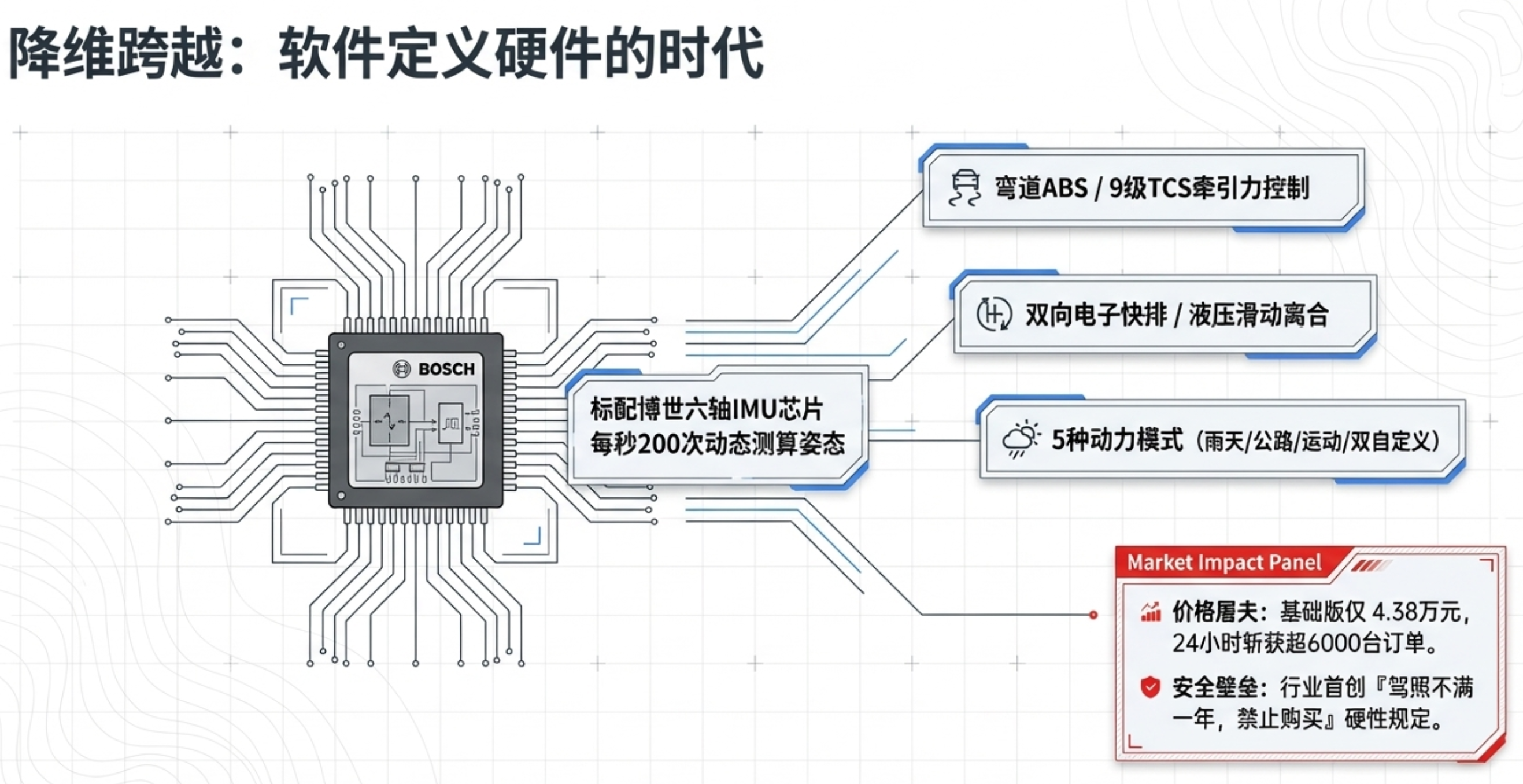 降维跨越：软件定义硬件的时代

BOSCH

标配博世六轴IMU芯片
每秒200次动态测算姿态

弯道ABS / 9级TCS牵引力控制

双向电子快排 / 液压滑动离合

5种动力模式（雨天/公路/运动/双自定义）

Market Impact Panel

价格屠夫：基础版仅 4.38万元，24小时斩获超6000台订单。

安全壁垒：行业首创『驾照不满一年，禁止购买』硬性规定。