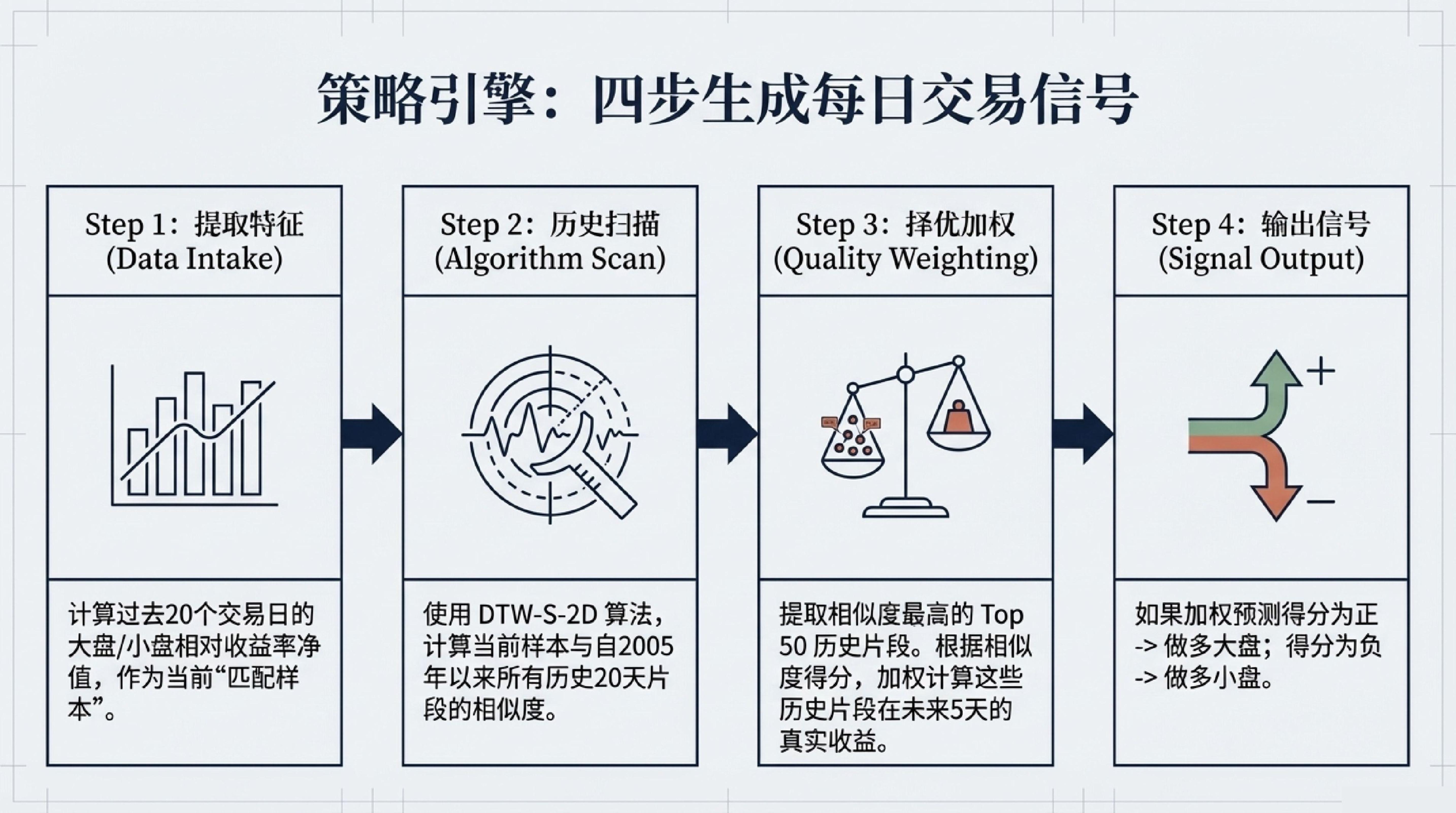 策略引擎：四步生成每日交易信号

Step 1：提取特征
(Data Intake)

计算过去20个交易日的大盘/小盘相对收益率净值，作为当前“匹配样本”。

Step 2：历史扫描
(Algorithm Scan)

使用 DTW-S-2D 算法，计算当前样本与自2005年以来所有历史20天片段的相似度。

Step 3：择优加权
(Quality Weighting)

提取相似度最高的 Top 50 历史片段。根据相似度得分，加权计算这些历史片段在未来5天的真实收益。

Step 4：输出信号
(Signal Output)

+
−

如果加权预测得分为正 -> 做多大盘；得分为负 -> 做多小盘。