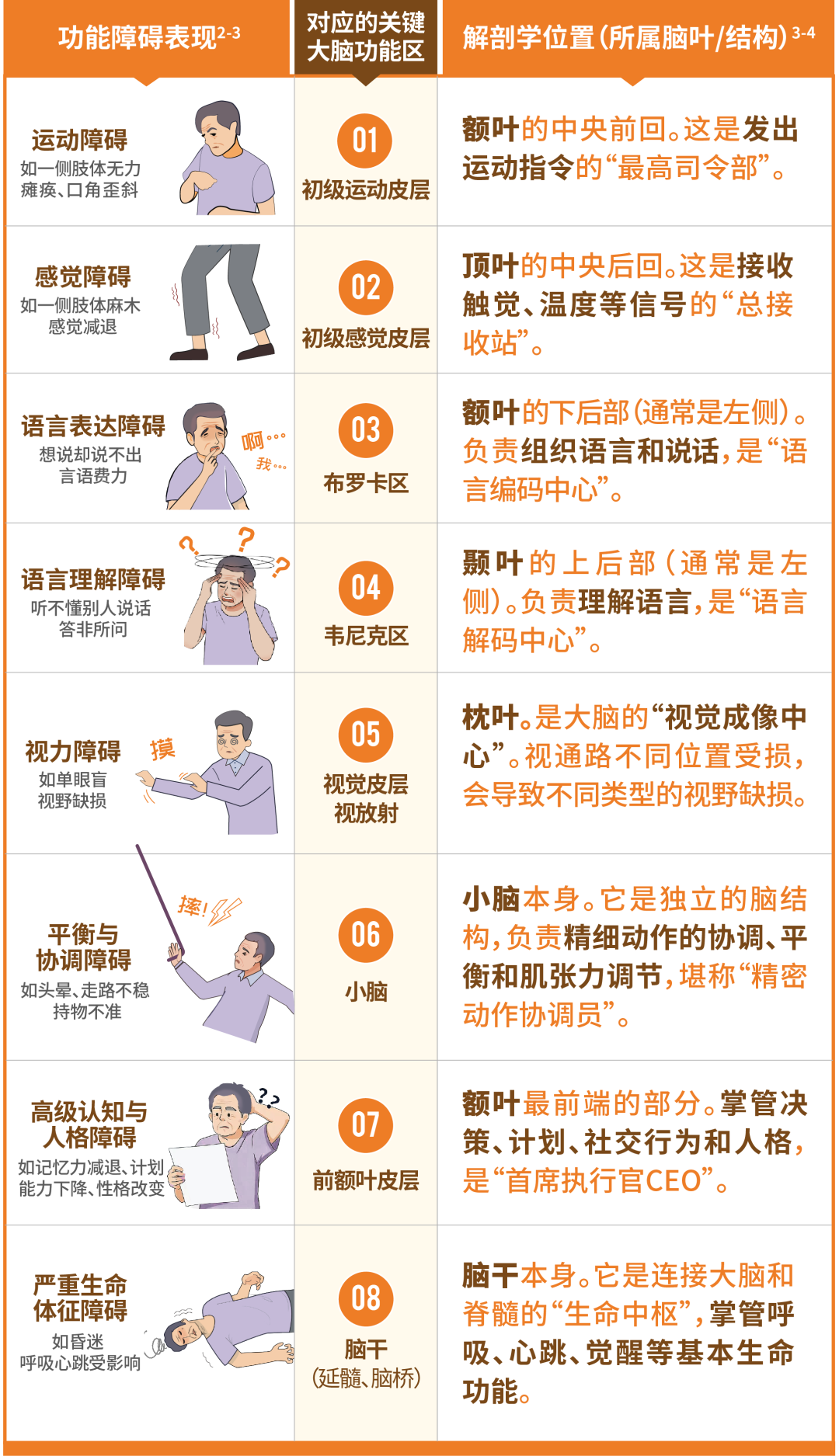 | 功能障碍表现$^{2-3}$ | 对应的关键大脑功能区 | 解剖学位置(所属脑叶/结构)$^{3-4}$ |
|---|---|---|
| 运动障碍 如一侧肢体无力 瘫痪、口角歪斜 | 01 初级运动皮层 | 额叶的中央前回。这是发出运动指令的“最高司令部”。 |
| 感觉障碍 如一侧肢体麻木 感觉减退 | 02 初级感觉皮层 | 顶叶的中央后回。这是接收触觉、温度等信号的“总接收站”。 |
| 语言表达障碍 想说却说不出 言语费力 啊… 我… | 03 布罗卡区 | 额叶的下后部(通常是左侧)。负责组织语言和说话,是“语言编码中心”。 |
| 语言理解障碍 听不懂别人说话 答非所问 | 04 韦尼克区 | 颞叶的上后部(通常是左侧)。负责理解语言,是“语言解码中心”。 |
| 视力障碍 如单眼盲 视野缺损 摸 | 05 视觉皮层 视放射 | 枕叶。是大脑的“视觉成像中心”。视通路不同位置受损,会导致不同类型的视野缺损。 |
| 平衡与协调障碍 如头晕、走路不稳 持物不准 摔! | 06 小脑 | 小脑本身。它是独立的脑结构,负责精细动作的协调、平衡和肌张力调节,堪称“精密动作协调员”。 |
| 高级认知与人格障碍 如记忆力减退、计划能力下降、性格改变 | 07 前额叶皮层 | 额叶最前端的部分。掌管决策、计划、社交行为和人格,是“首席执行官CEO”。 |
| 严重生命体征障碍 如昏迷 呼吸心跳受影响 | 08 脑干 (延髓、脑桥) | 脑干本身。它是连接大脑和脊髓的“生命中枢”,掌管呼吸、心跳、觉醒等基本生命功能。 |