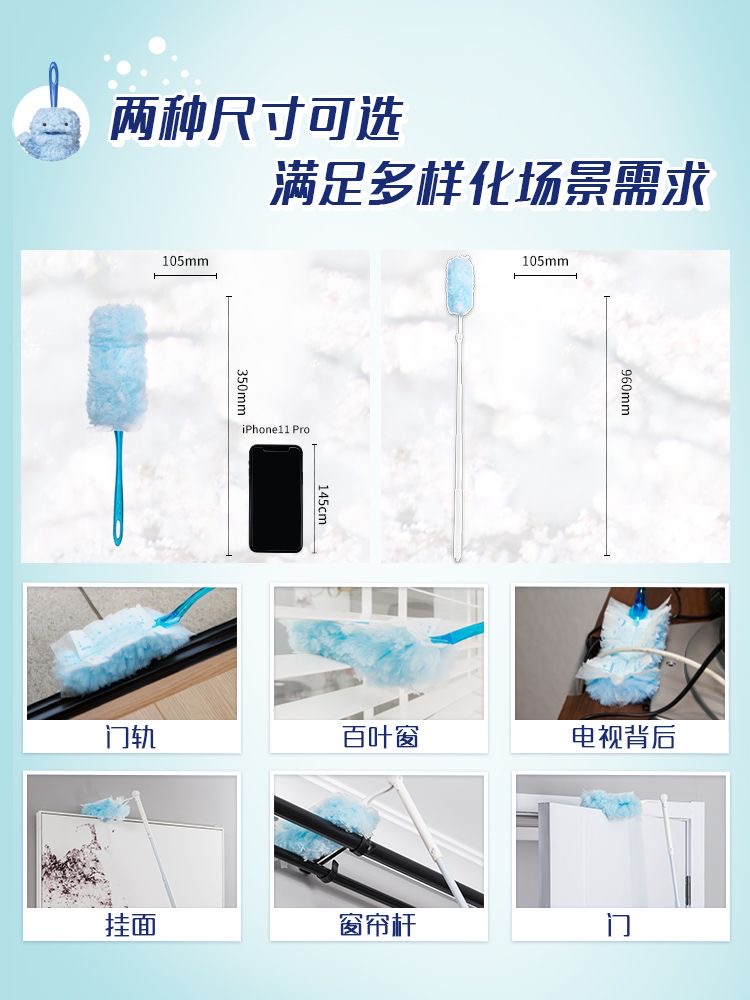 两种尺寸可选
满足多样化场景需求

105mm
350mm
iPhone11 Pro
145cm

105mm
960mm

门轨
百叶窗
电视背后
挂面
窗帘杆
门