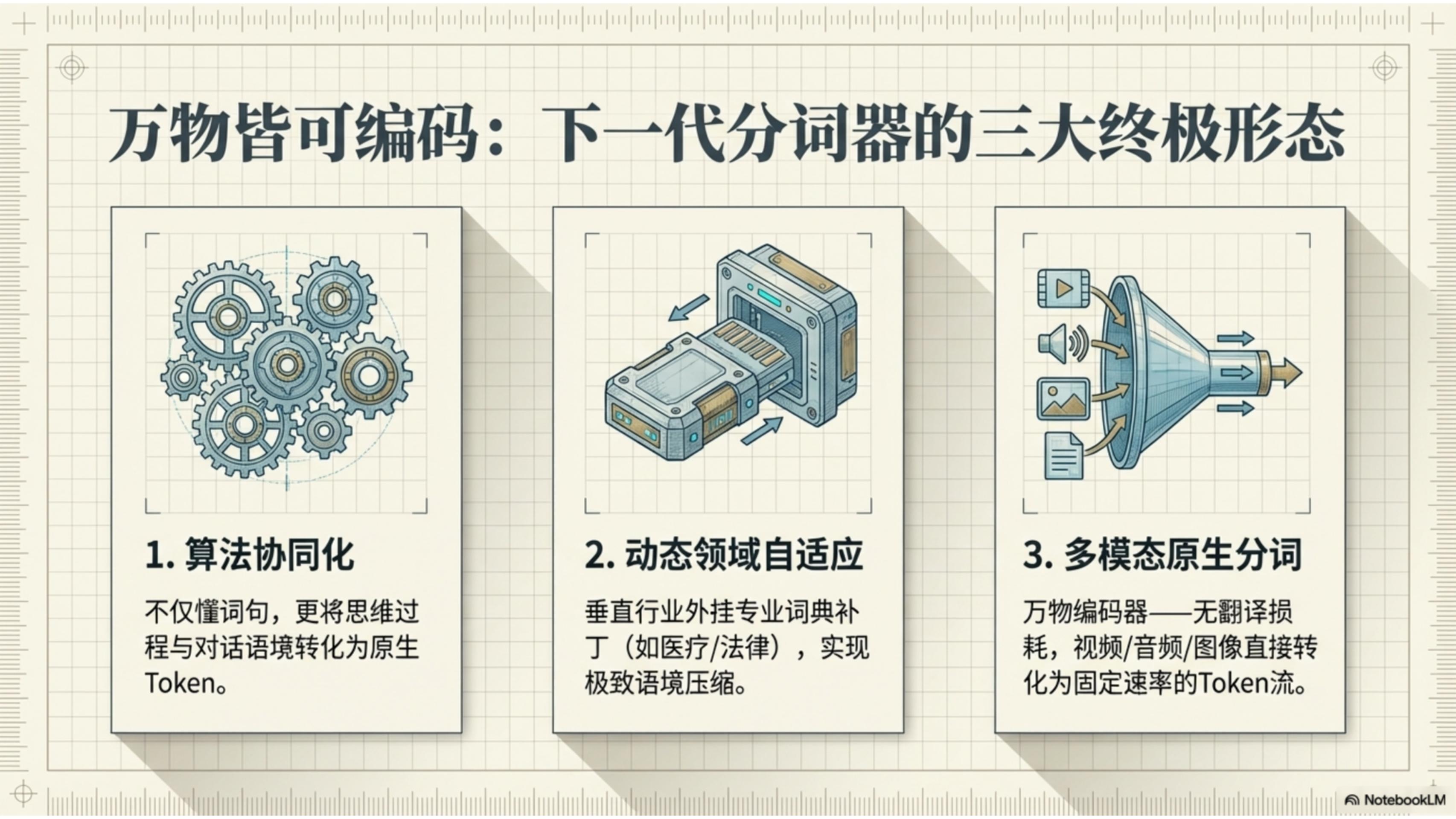 万物皆可编码：下一代分词器的三大终极形态

1. 算法协同化

不仅懂词句，更将思维过程与对话语境转化为原生Token。

2. 动态领域自适应

垂直行业外挂专业词典补丁（如医疗/法律），实现极致语境压缩。

3. 多模态原生分词

万物编码器——无翻译损耗，视频/音频/图像直接转化为固定速率的Token流。

NotebookLM