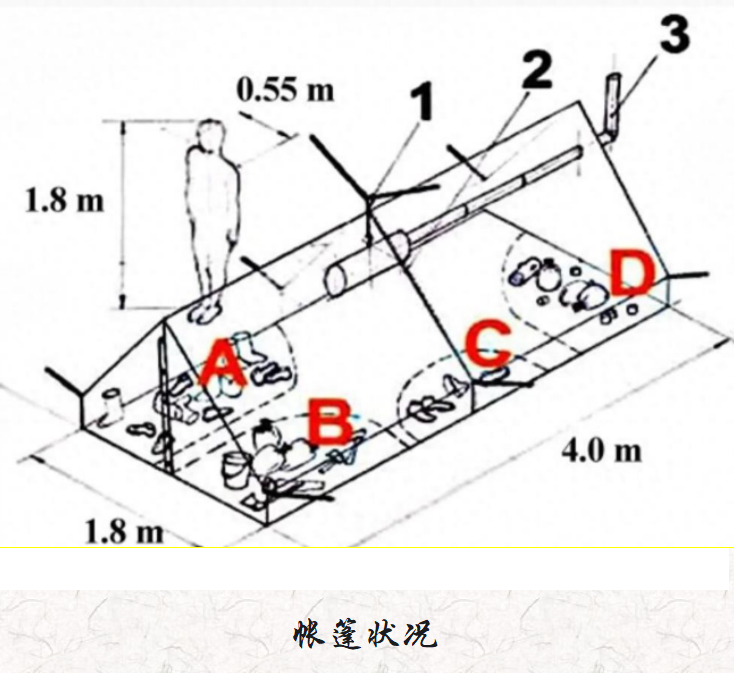 0.55 m
1
2
3
1.8 m
A
B
C
D
4.0 m
1.8 m

帐篷状况