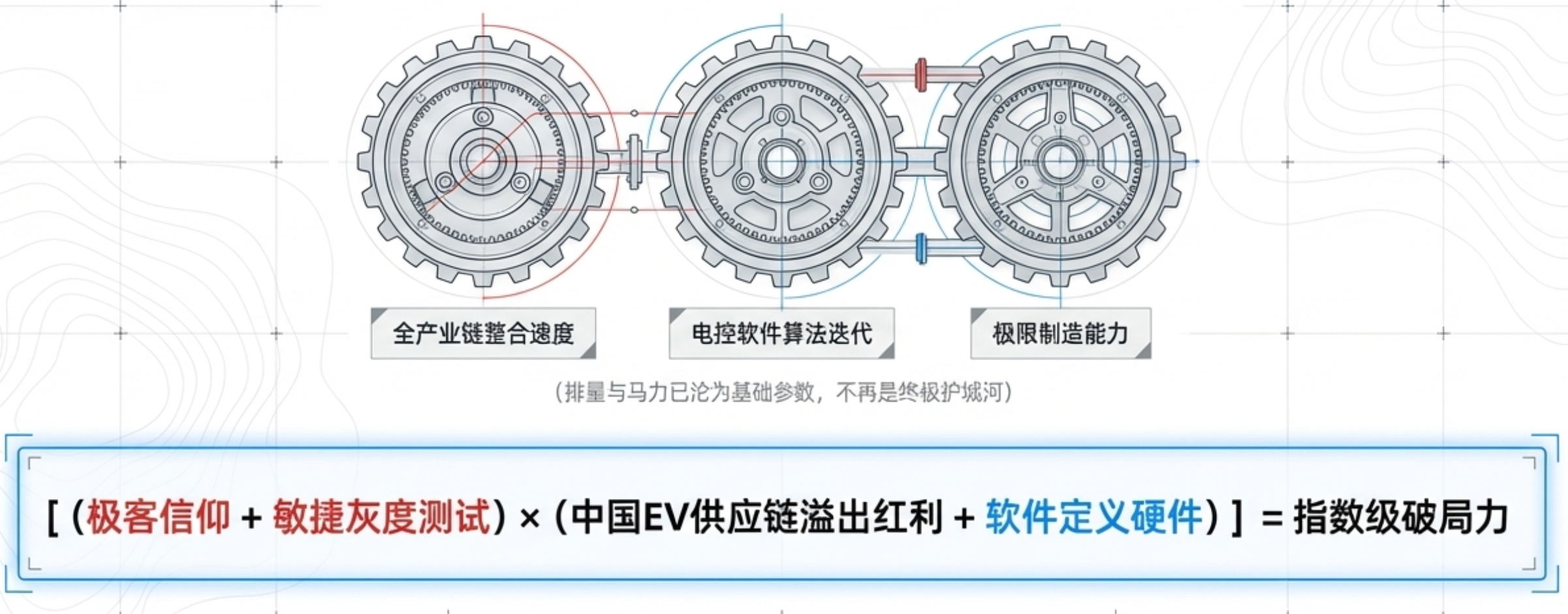 全产业链整合速度

电控软件算法迭代

极限制造能力

（排量与马力已沦为基础参数，不再是终极护城河）

[（极客信仰 + 敏捷灰度测试）×（中国EV供应链溢出红利 + 软件定义硬件）] = 指数级破局力