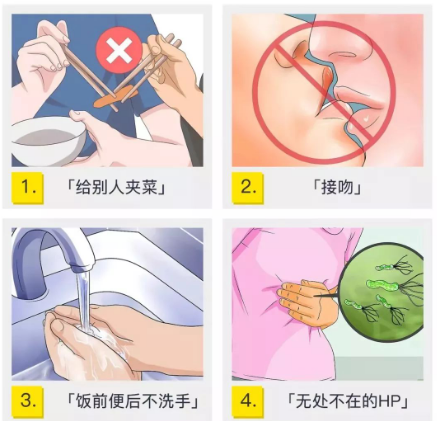 1. 「给别人夹菜」

2. 「接吻」

3. 「饭前便后不洗手」

4. 「无处不在的HP」