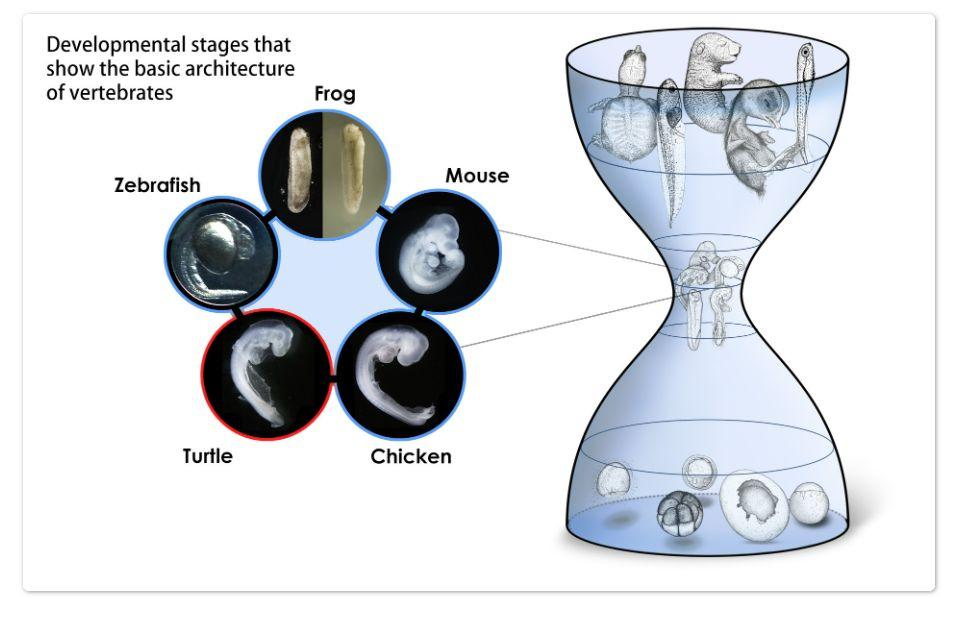 Developmental stages that show the basic architecture of vertebrates

Frog

Zebrafish

Mouse

Turtle

Chicken