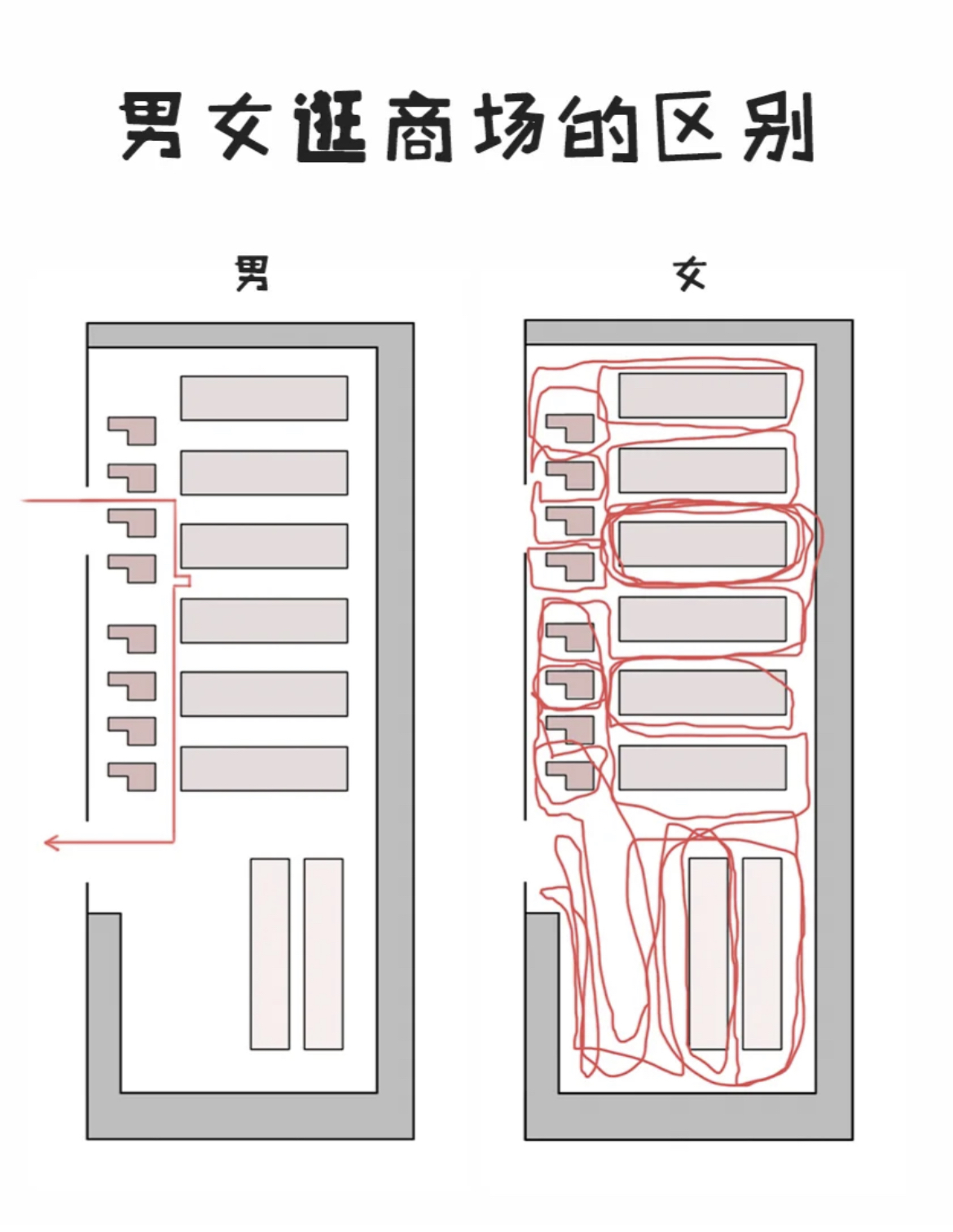 男女逛商场的区别

男

女