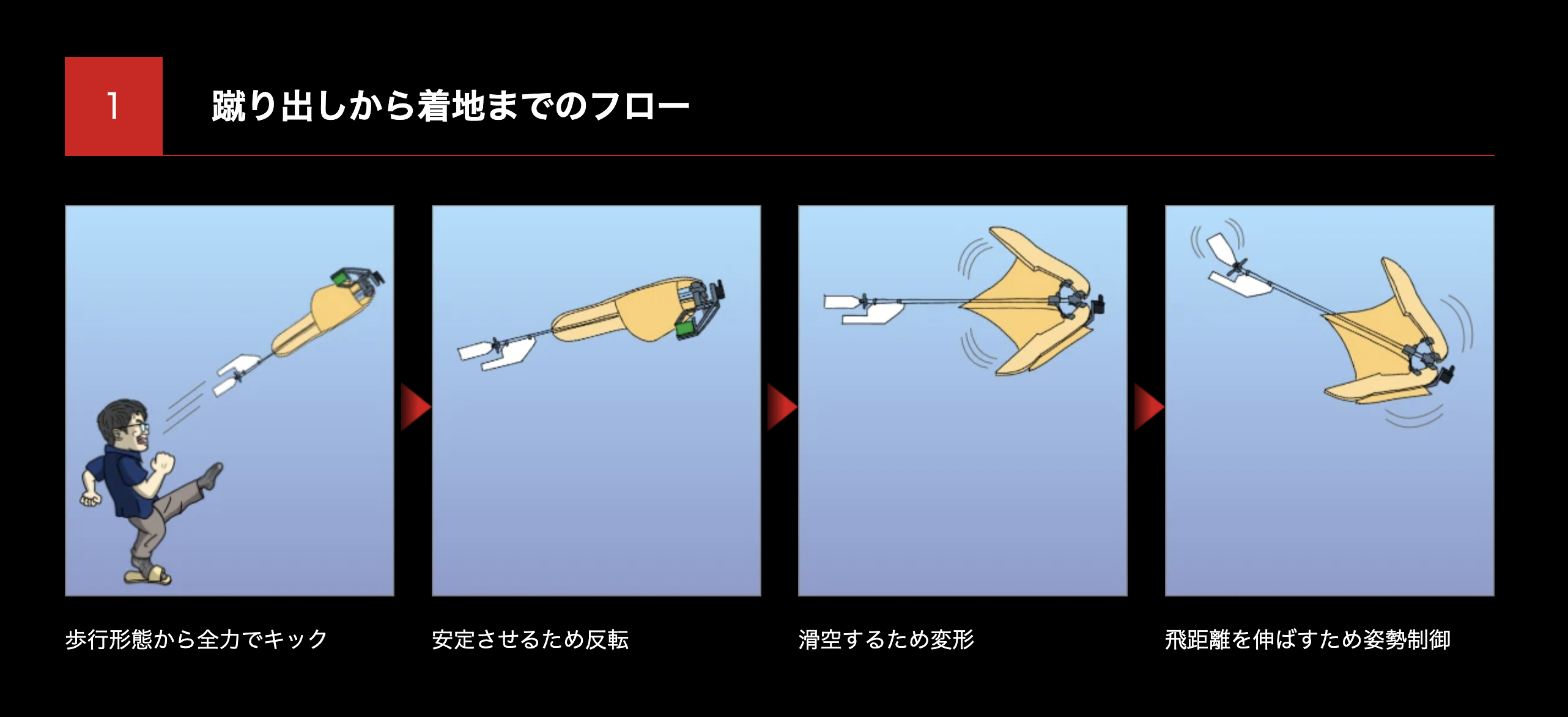 1

蹴り出しから着地までのフロー

歩行形態から全力でキック

安定させるため反転

滑空するため変形

飛距離を伸ばすため姿勢制御