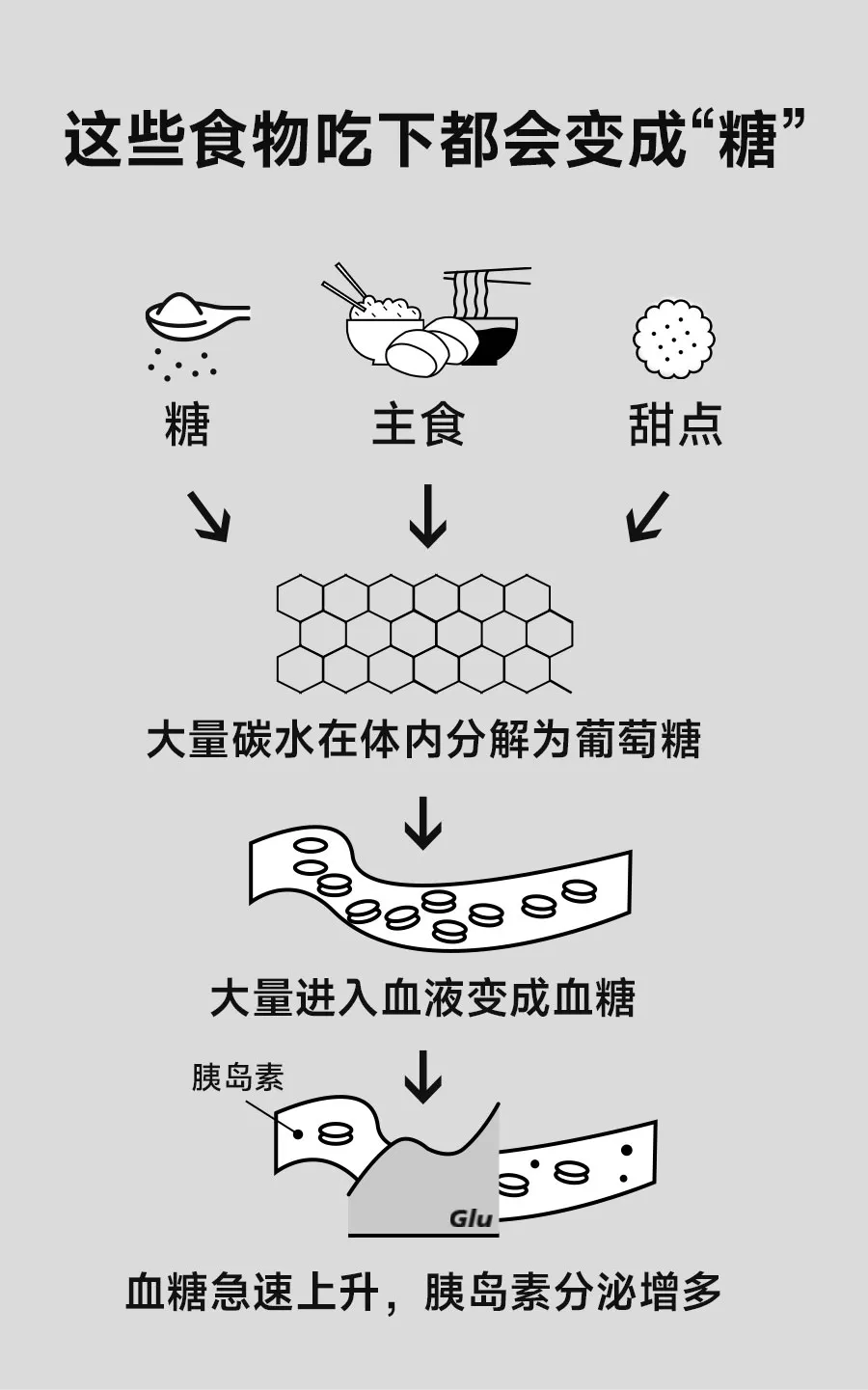 这些食物吃下都会变成“糖”

糖

主食

甜点

大量碳水在体内分解为葡萄糖

大量进入血液变成血糖

胰岛素

Glu

血糖急速上升，胰岛素分泌增多